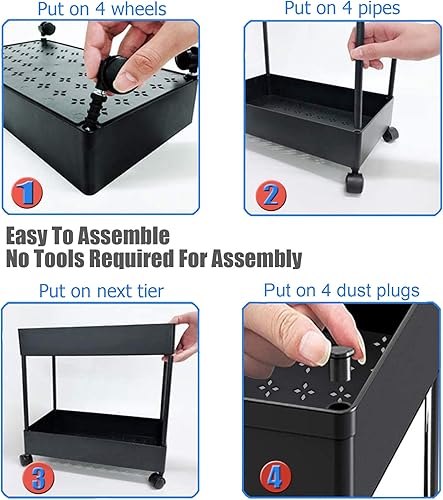 Put on 4 wheels

1

Put on 4 pipes

2

Easy To Assemble
No Tools Required For Assembly

Put on next tier

3

Put on 4 dust plugs

4