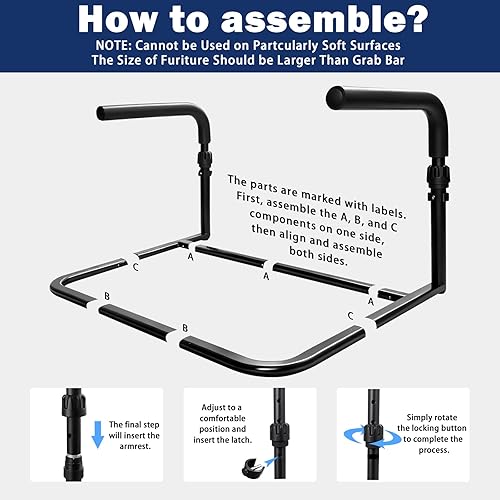 How to assemble?
NOTE: Cannot be Used on Partcularly Soft Surfaces
The Size of Furiture Should be Larger Than Grab Bar

The parts are marked with labels. First, assemble the A, B, and C components on one side, then align and assemble both sides.

C
A
A
A
B
B
C

The final step will insert the armrest.

Adjust to a comfortable position and insert the latch.

Simply rotate the locking button to complete the process.