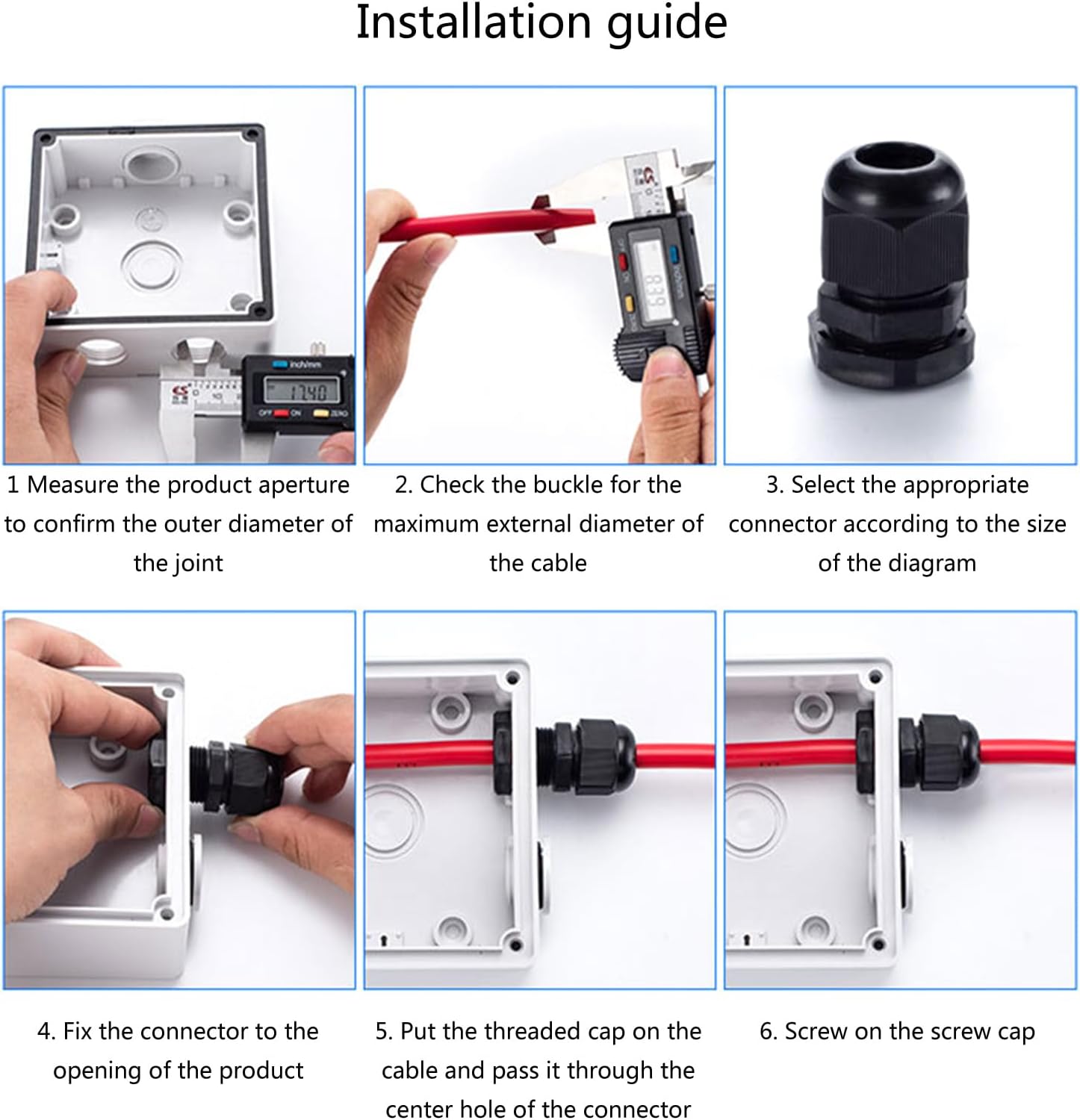 Installation guide

inch/mm

17.40

OFF ON ZERO

8.39

1 Measure the product aperture to confirm the outer diameter of the joint

2. Check the buckle for the maximum external diameter of the cable

3. Select the appropriate connector according to the size of the diagram

4. Fix the connector to the opening of the product

5. Put the threaded cap on the cable and pass it through the center hole of the connector

6. Screw on the screw cap