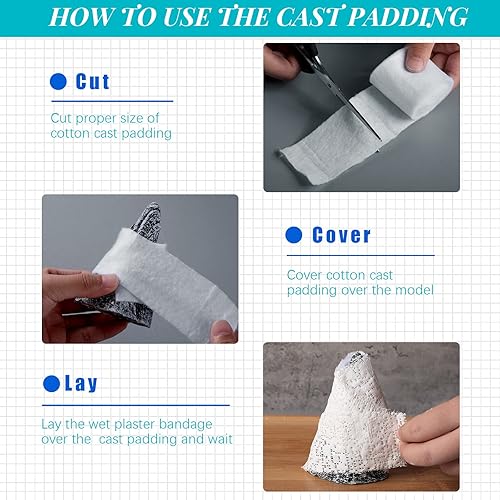 HOW TO USE THE CAST PADDING

Cut

Cut proper size of cotton cast padding

Cover

Cover cotton cast padding over the model

Lay

Lay the wet plaster bandage over the  cast padding and wait