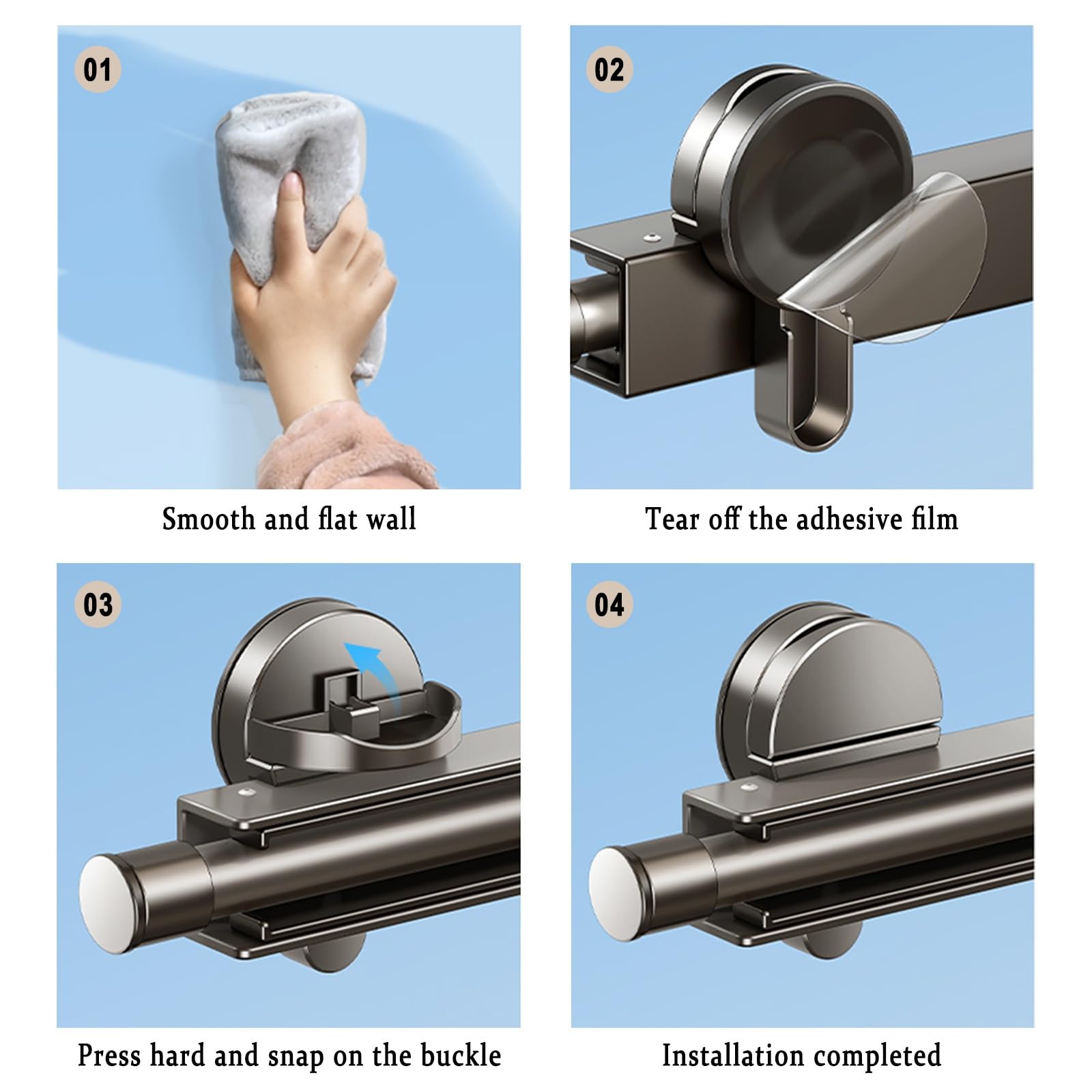 01

Smooth and flat wall

02

Tear off the adhesive film

03

Press hard and snap on the buckle

04

Installation completed