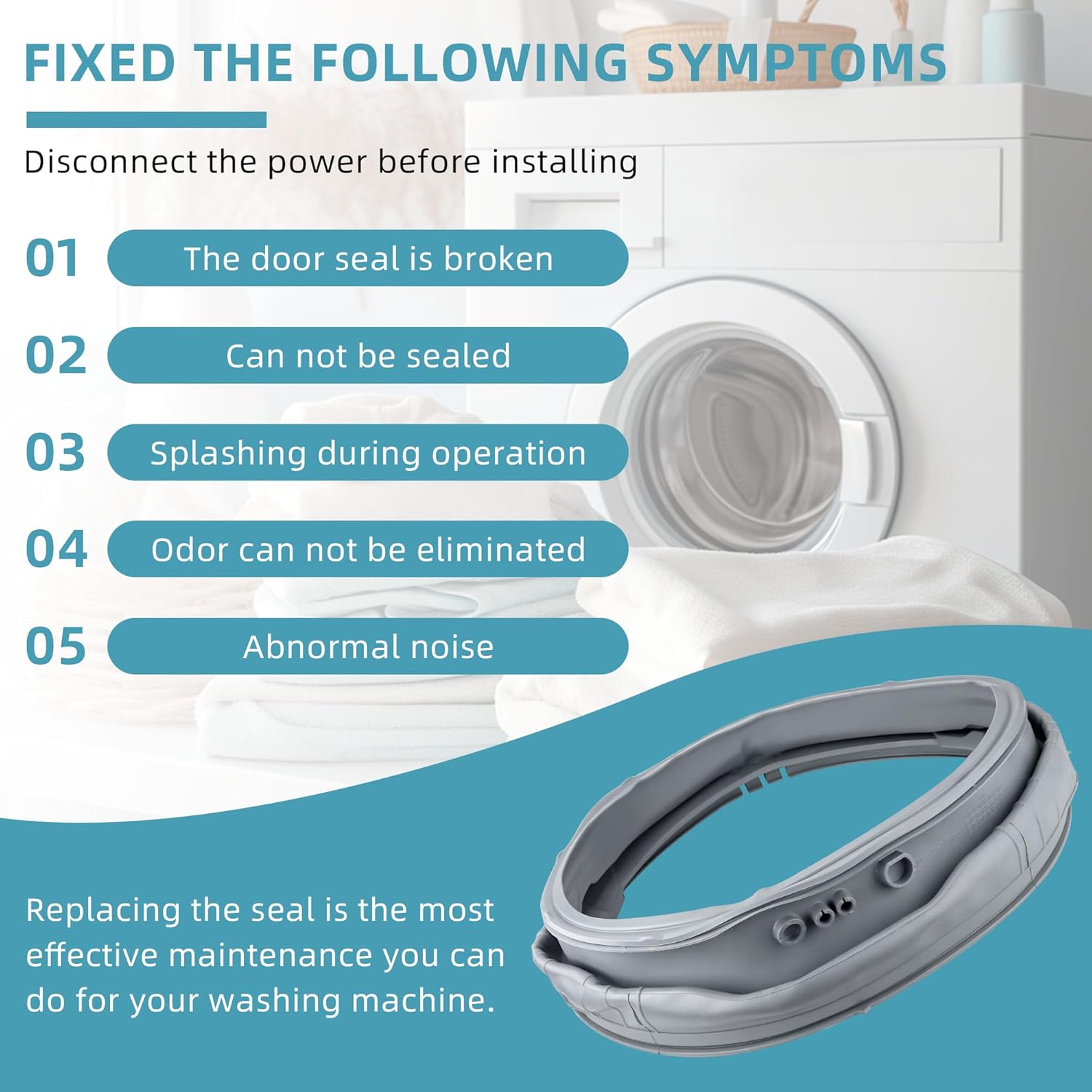 FIXED THE FOLLOWING SYMPTOMS

Disconnect the power before installing

01 The door seal is broken

02 Can not be sealed

03 Splashing during operation

04 Odor can not be eliminated

05 Abnormal noise

Replacing the seal is the most effective maintenance you can do for your washing machine.