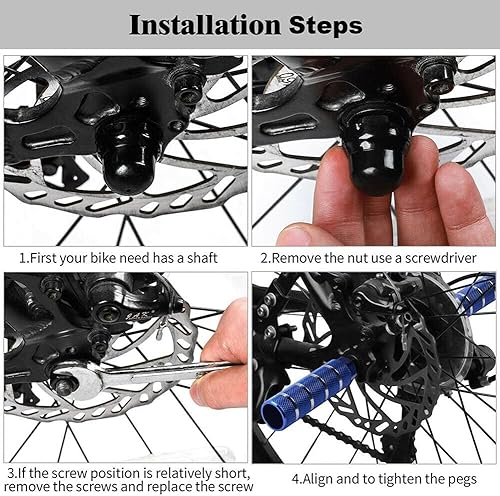 Installation Steps

1.First your bike need has a shaft

2.Remove the nut use a screwdriver

3.If the screw position is relatively short, remove the screws and replace the screw

4.Align and to tighten the pegs