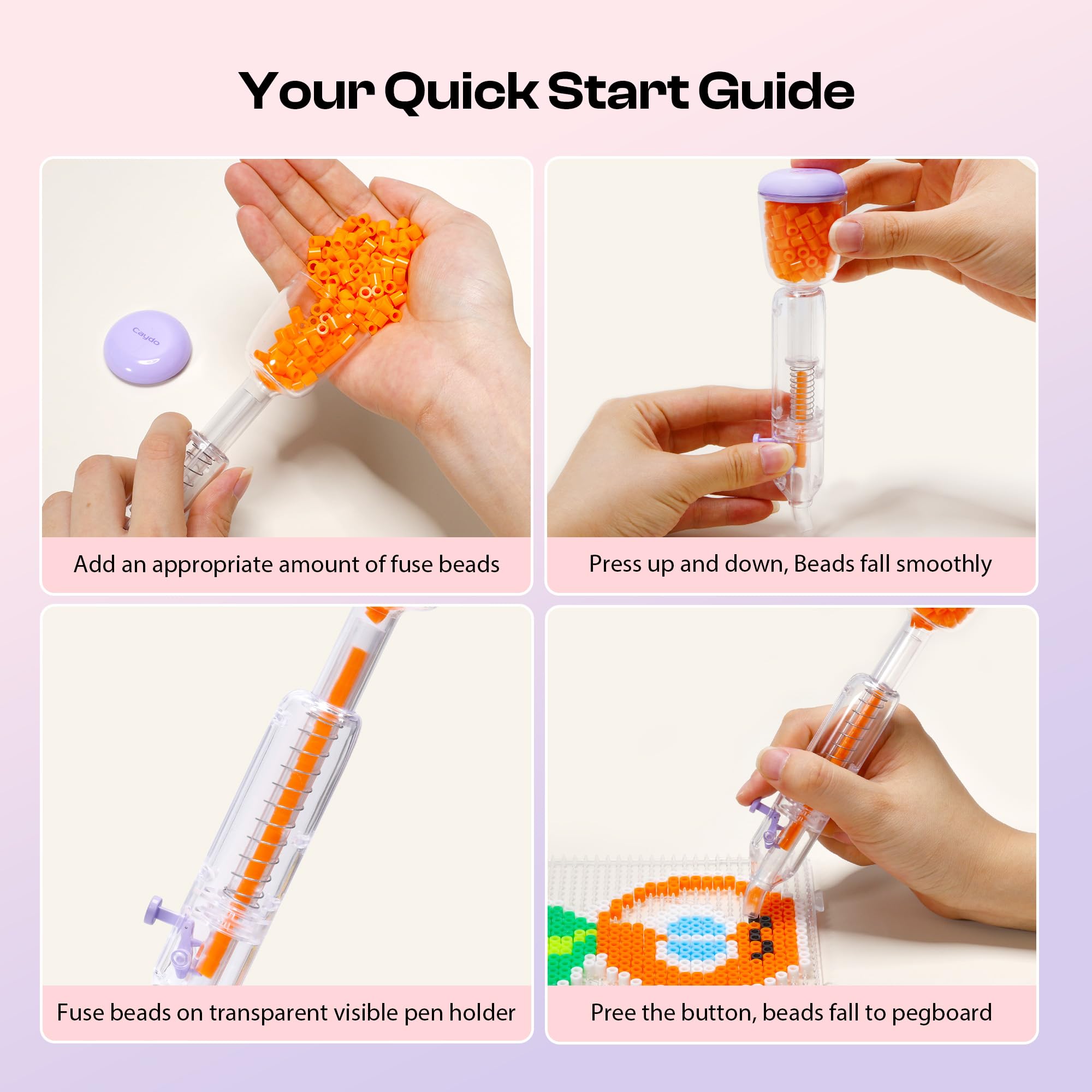 Your Quick Start Guide

Caydo

Add an appropriate amount of fuse beads

Press up and down, Beads fall smoothly

Fuse beads on transparent visible pen holder

Pree the button, beads fall to pegboard