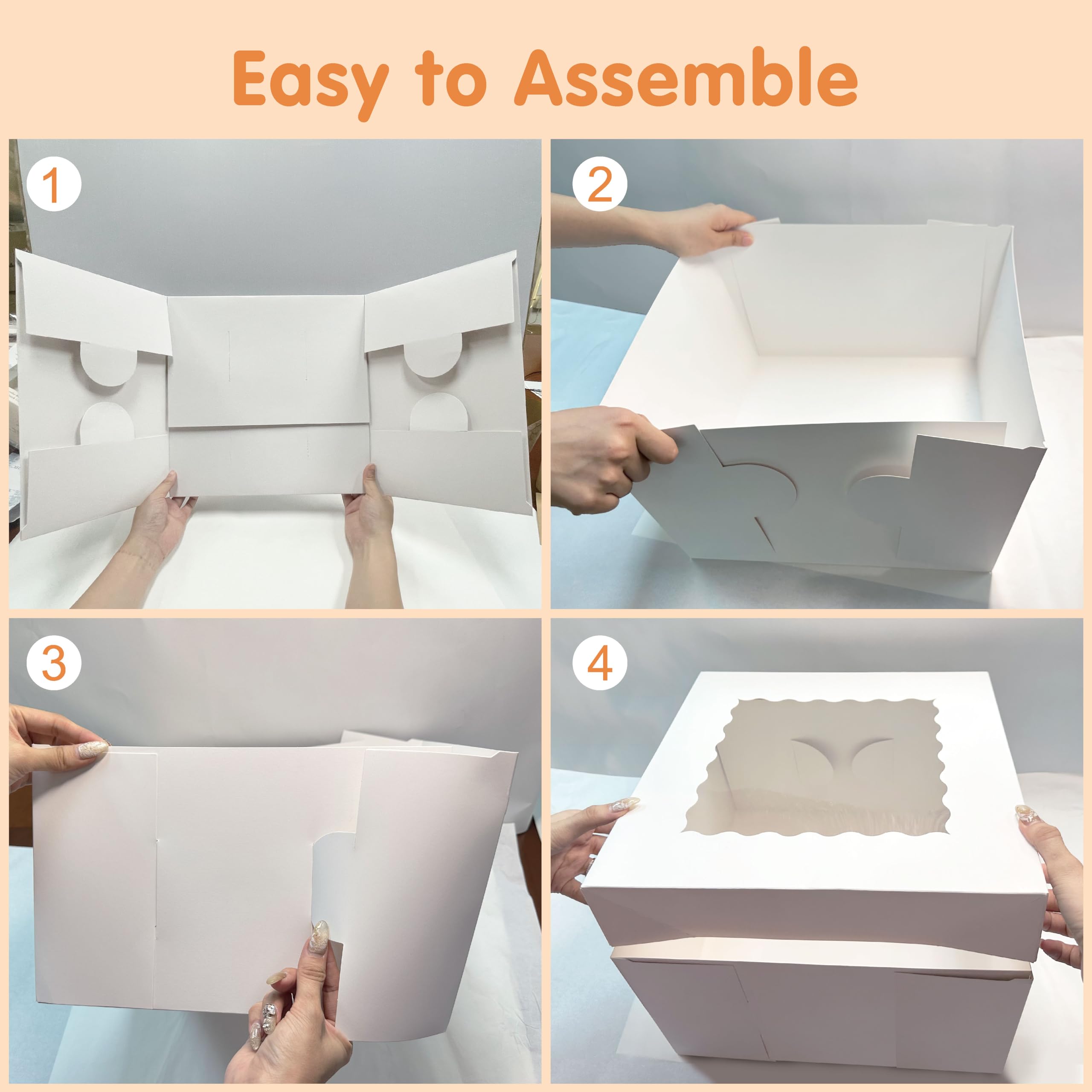 Easy to Assemble

1

2

3

4