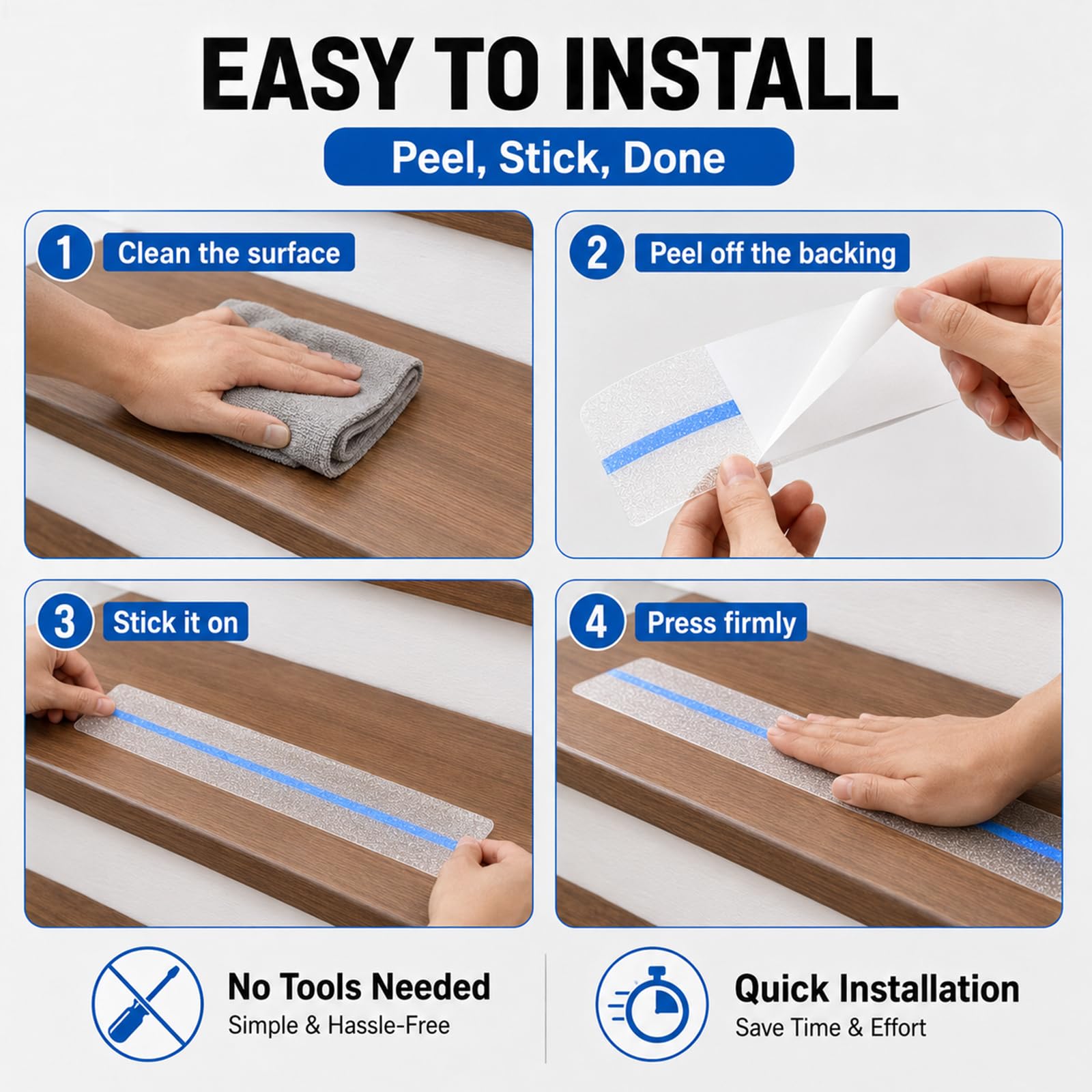 EASY TO INSTALL

Peel, Stick, Done

1 Clean the surface

2 Peel off the backing

3 Stick it on

4 Press firmly

No Tools Needed
Simple & Hassle-Free

Quick Installation
Save Time & Effort