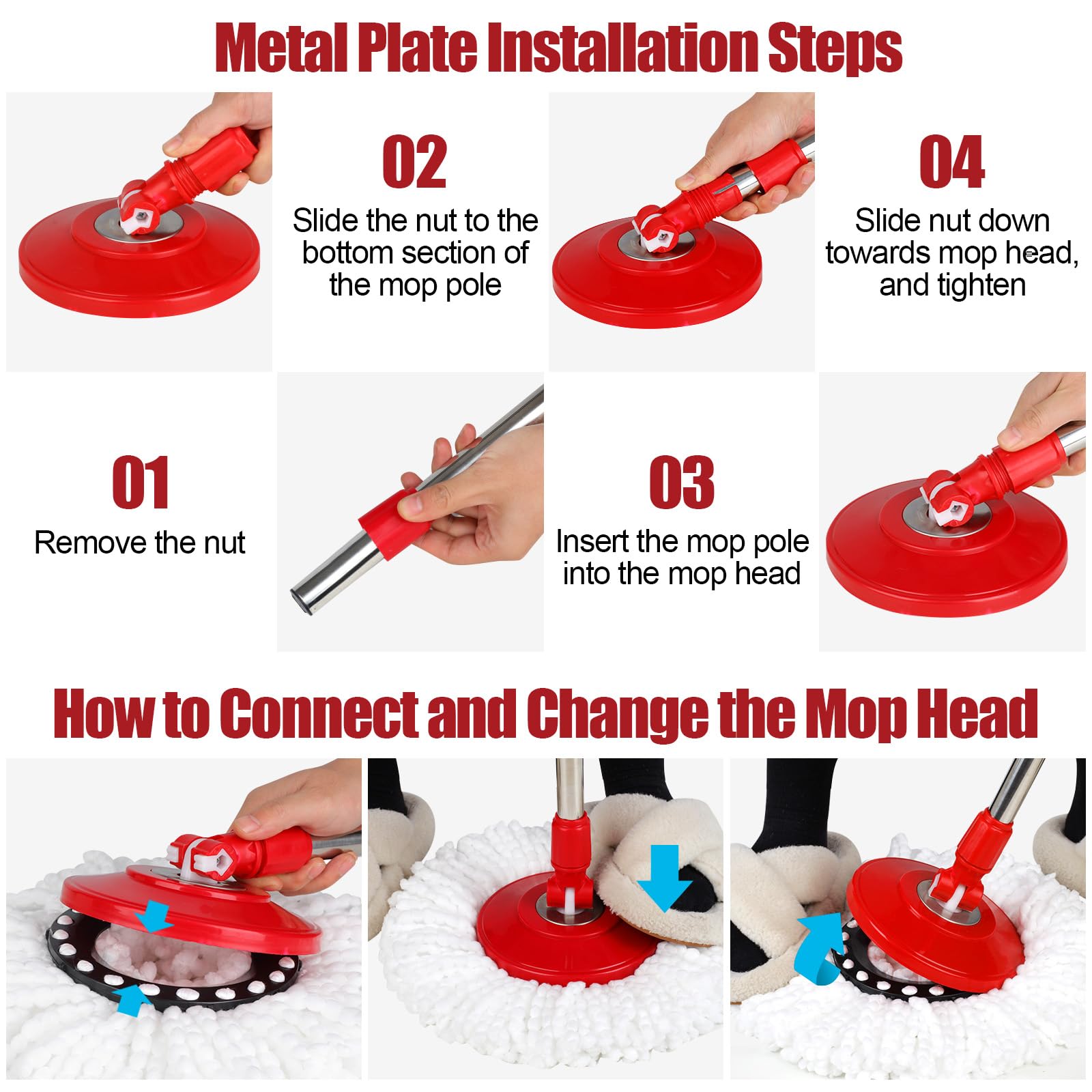 Metal Plate Installation Steps

02
Slide the nut to the bottom section of the mop pole

04
Slide nut down towards mop head, and tighten

01
Remove the nut

03
Insert the mop pole into the mop head

How to Connect and Change the Mop Head