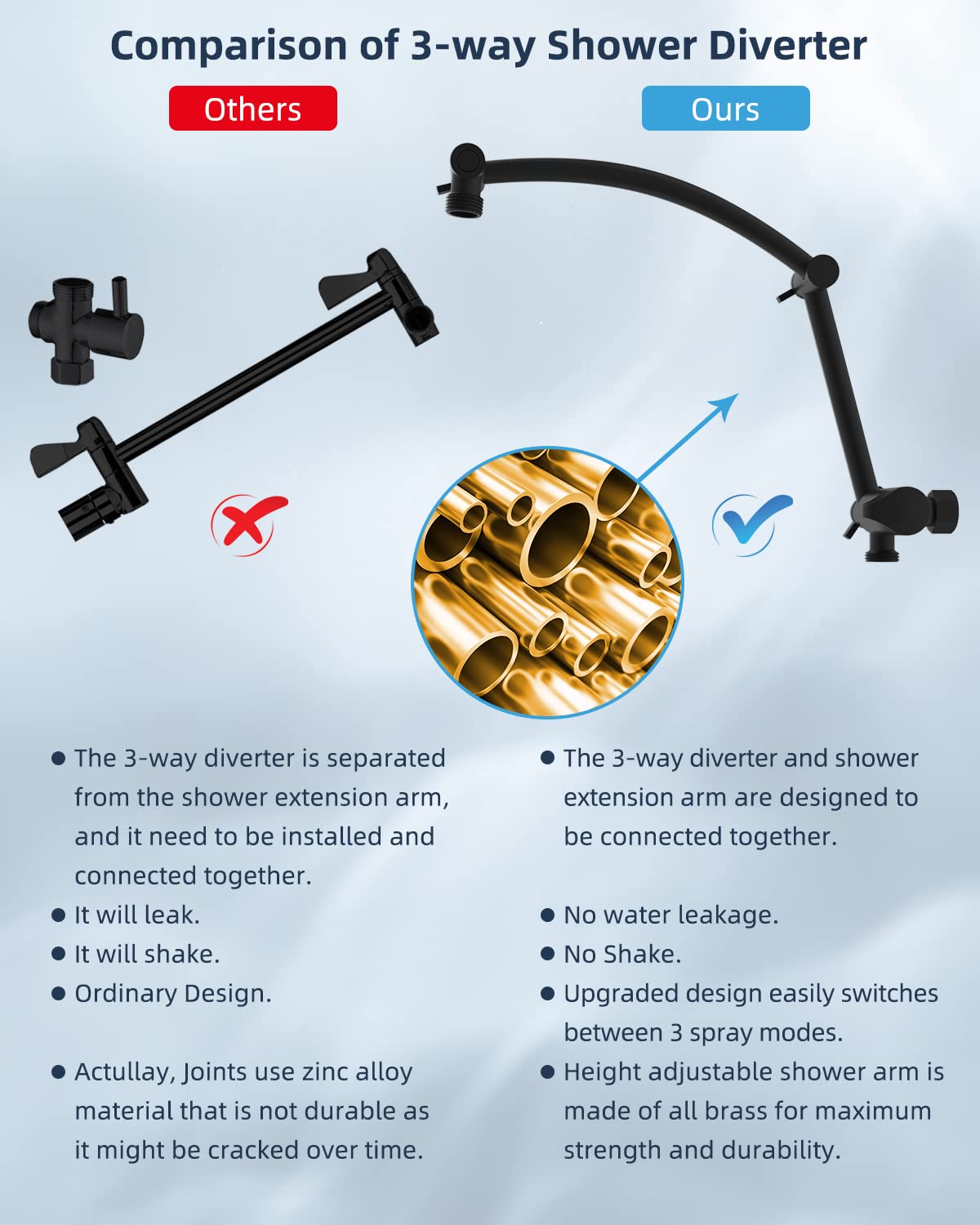 Comparison of 3-way Shower Diverter

Others

Ours

● The 3-way diverter is separated from the shower extension arm, and it need to be installed and connected together.
● It will leak.
● It will shake.
● Ordinary Design.

● Actullay, Joints use zinc alloy material that is not durable as it might be cracked over time.

● The 3-way diverter and shower extension arm are designed to be connected together.

● No water leakage.
● No Shake.
● Upgraded design easily switches between 3 spray modes.
● Height adjustable shower arm is made of all brass for maximum strength and durability.