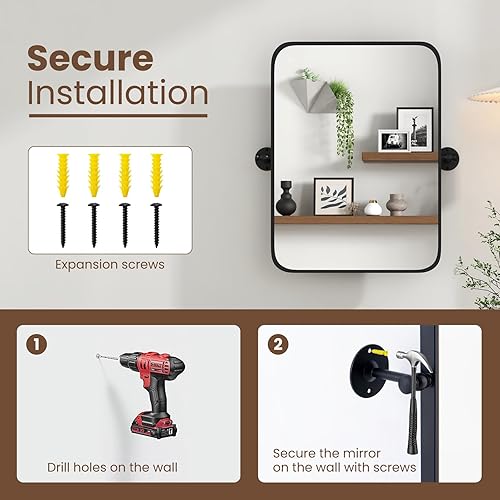 Secure Installation

Expansion screws

1

Drill holes on the wall

2

Secure the mirror on the wall with screws