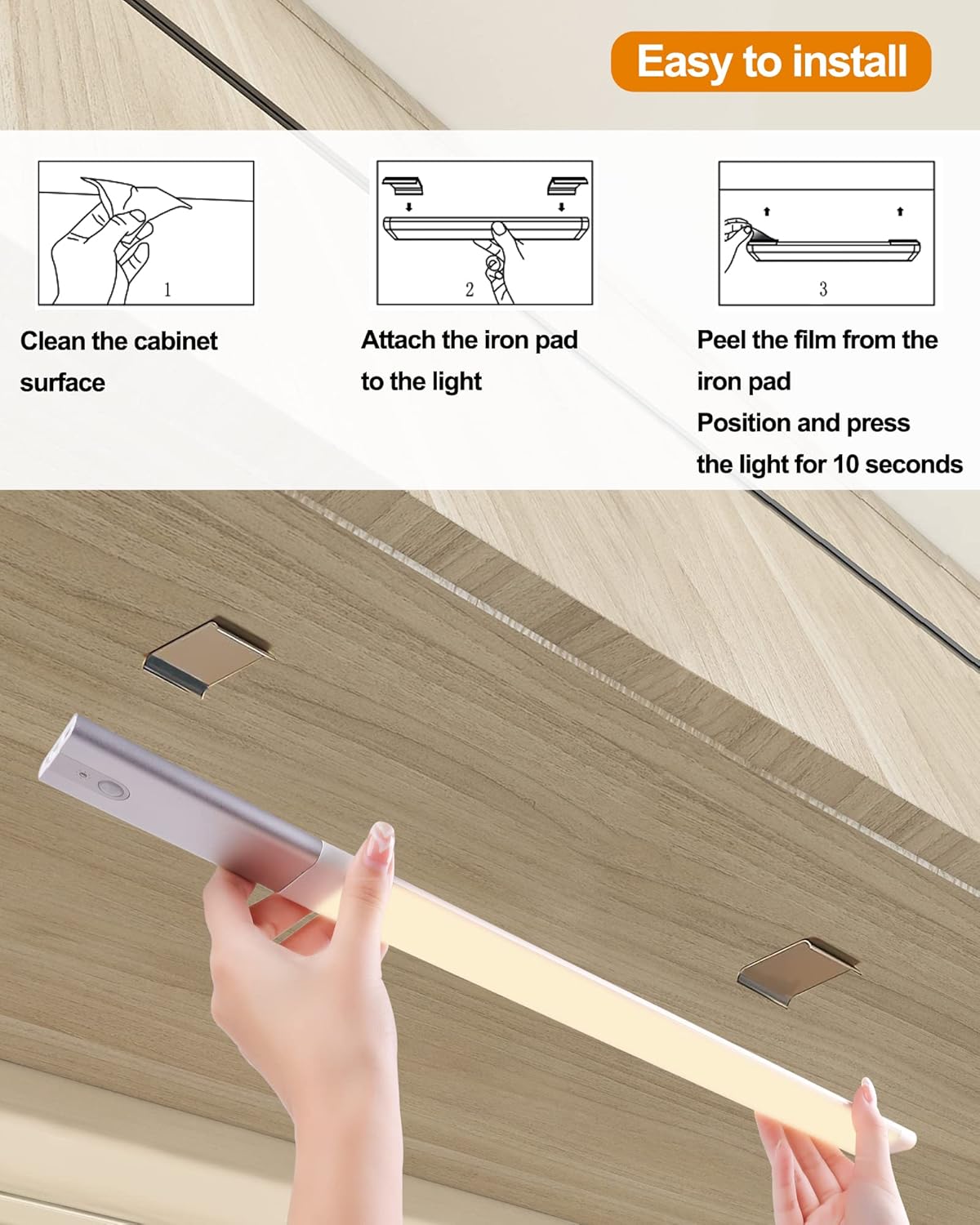 Easy to install

1

Clean the cabinet surface

2

Attach the iron pad to the light

3

Peel the film from the iron pad
Position and press the light for 10 seconds