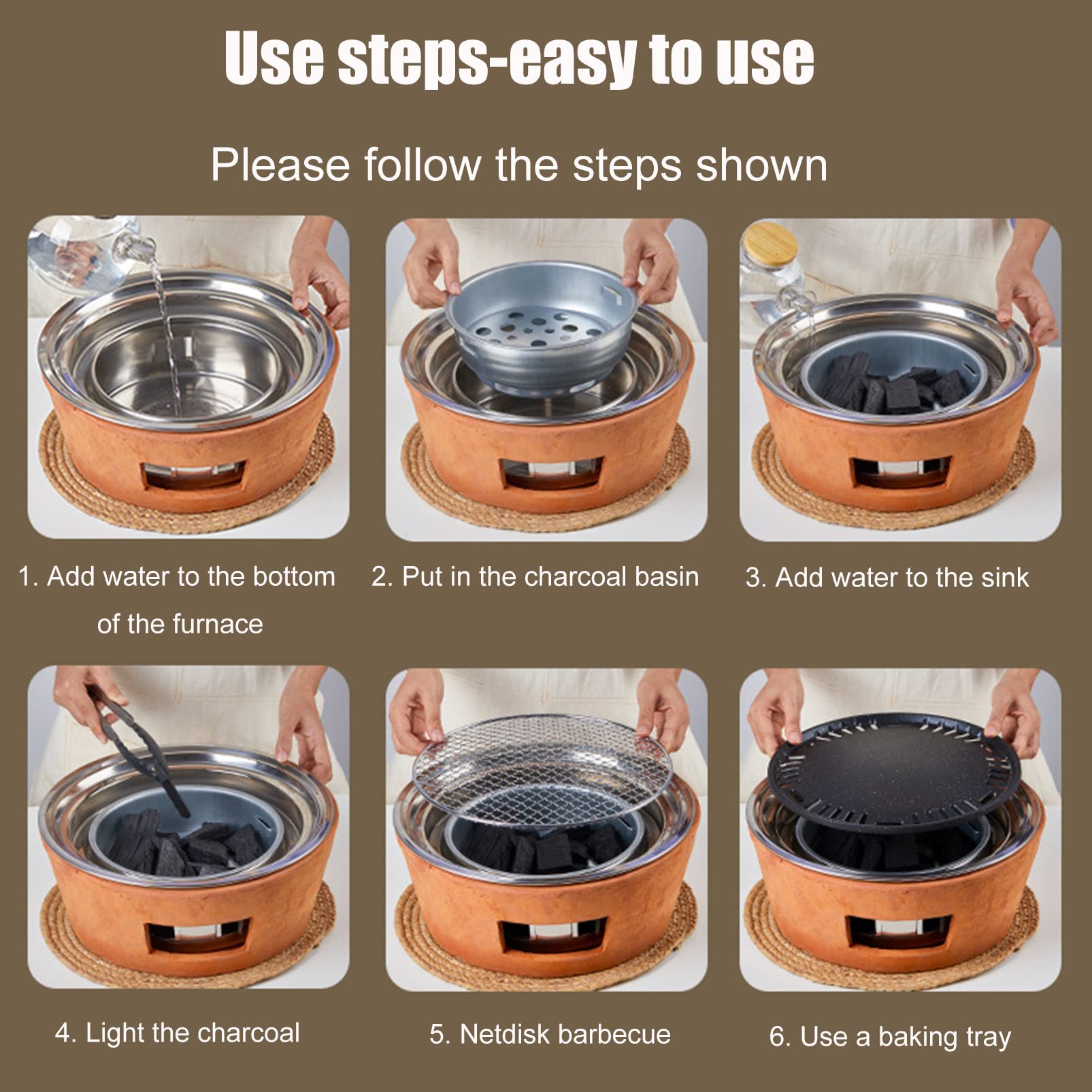 Use steps-easy to use

Please follow the steps shown

1. Add water to the bottom of the furnace

2. Put in the charcoal basin

3. Add water to the sink

4. Light the charcoal

5. Netdisk barbecue

6. Use a baking tray