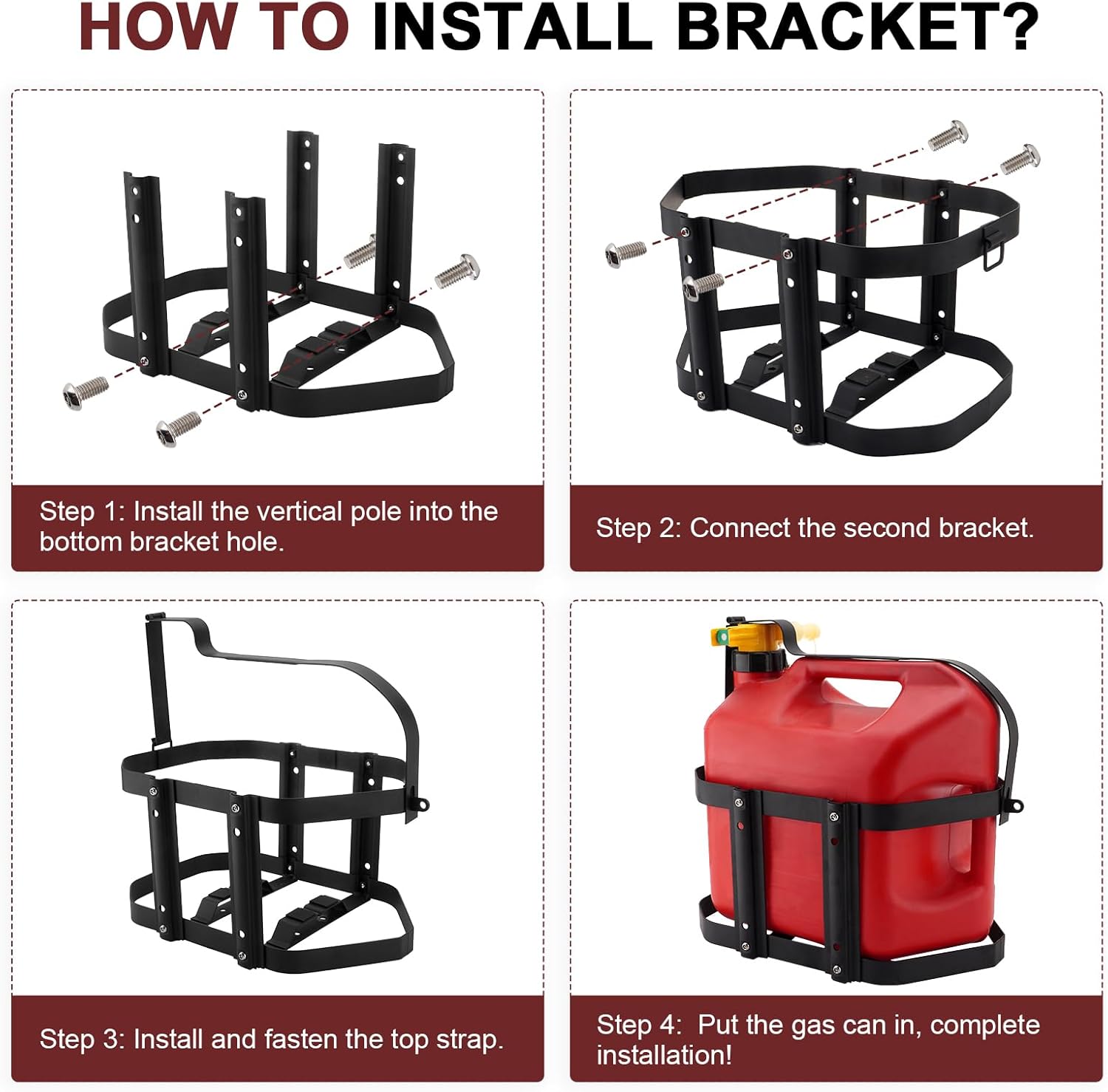 HOW TO INSTALL BRACKET?

Step 1: Install the vertical pole into the bottom bracket hole.

Step 2: Connect the second bracket.

Step 3: Install and fasten the top strap.

Step 4:  Put the gas can in, complete installation!