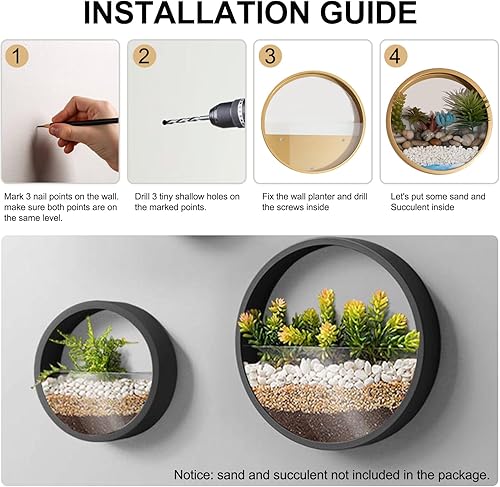 INSTALLATION GUIDE

1

Mark 3 nail points on the wall, make sure both points are on the same level.

2

Drill 3 tiny shallow holes on the marked points.

3

Fix the wall planter and drill the screws inside

4

Let's put some sand and Succulent inside

Notice: sand and succulent not included in the package.