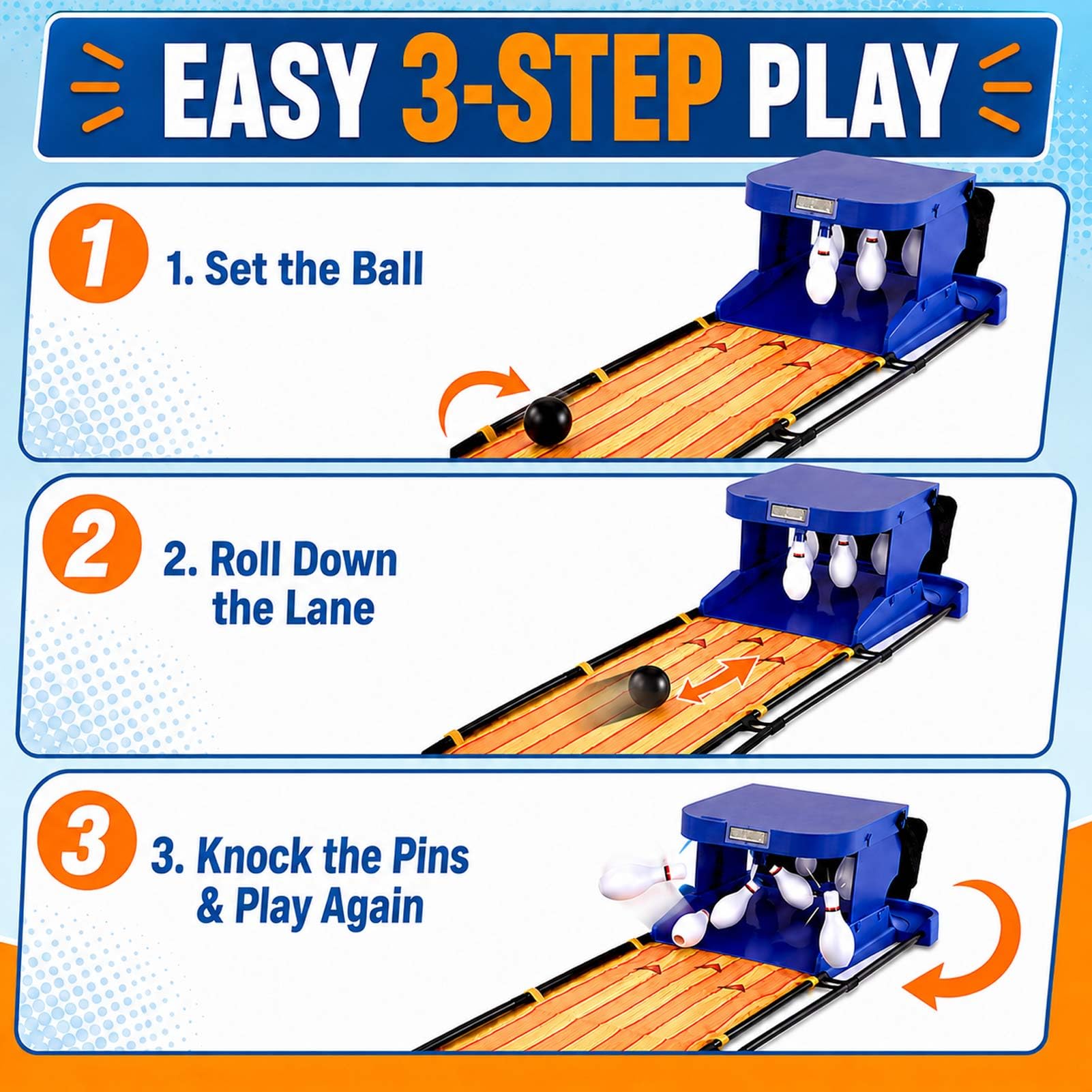 EASY 3-STEP PLAY

1

1. Set the Ball

2

2. Roll Down the Lane

3

3. Knock the Pins & Play Again