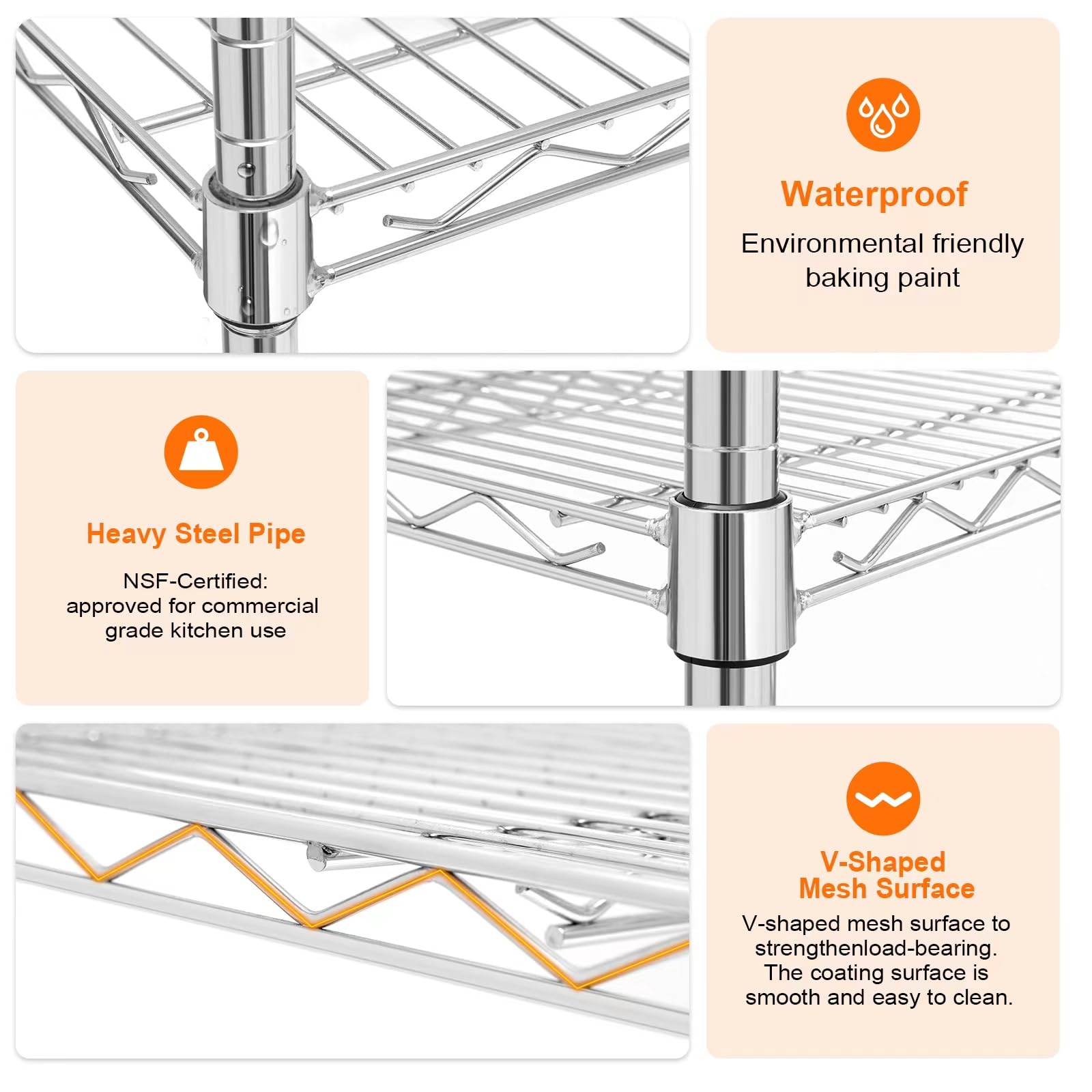 Waterproof

Environmental friendly baking paint

Heavy Steel Pipe

NSF-Certified: approved for commercial grade kitchen use

V-Shaped Mesh Surface

V-shaped mesh surface to strengthenload-bearing. The coating surface is smooth and easy to clean.