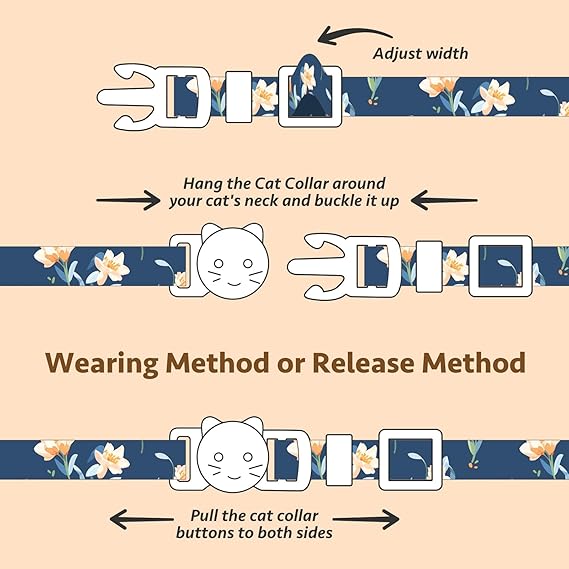 Adjust width

Hang the Cat Collar around your cat's neck and buckle it up

Wearing Method or Release Method

Pull the cat collar buttons to both sides