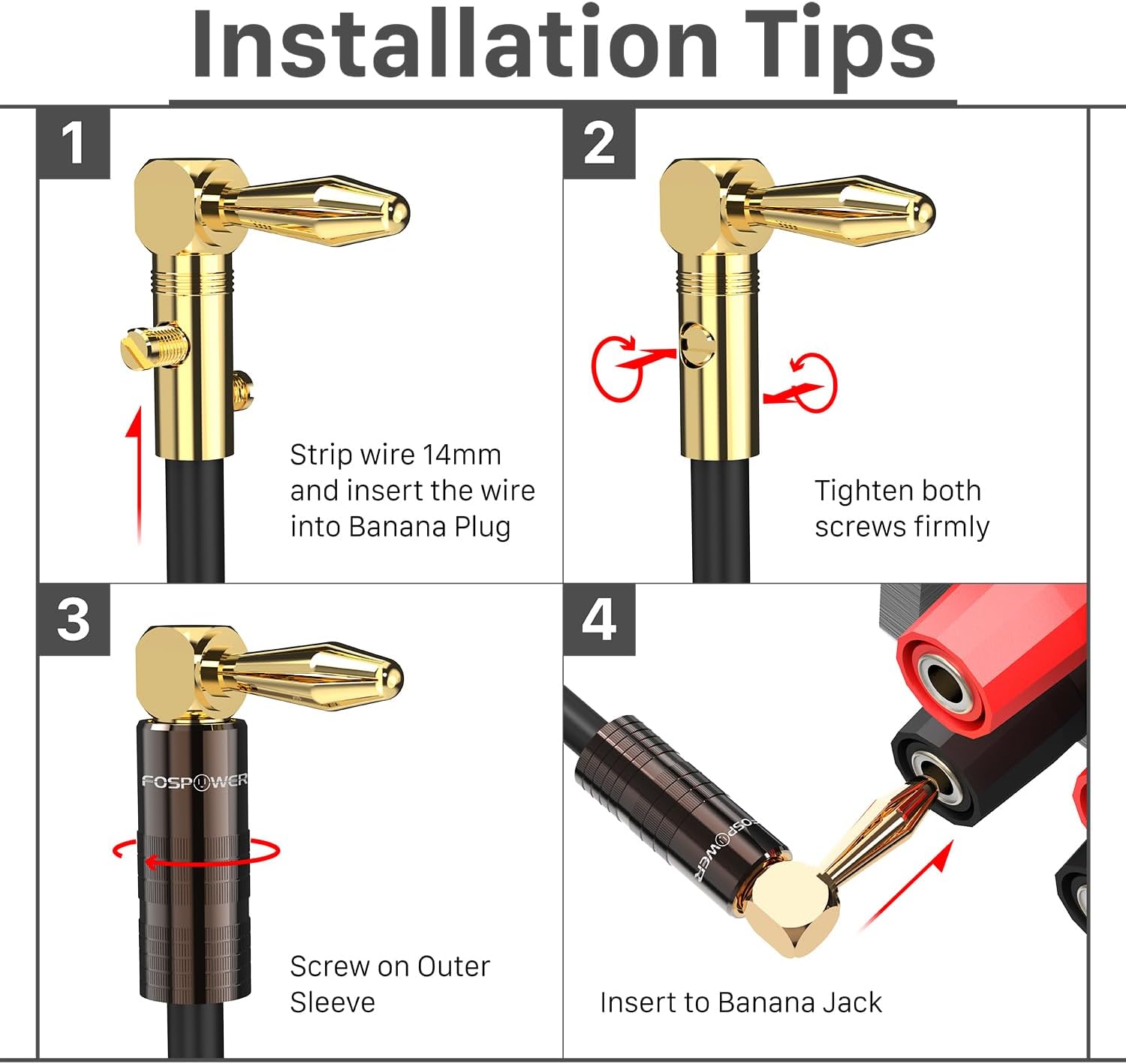 Installation Tips

1

Strip wire 14mm and insert the wire into Banana Plug

2

Tighten both screws firmly

3

FOSPOWER

Screw on Outer Sleeve

4

FOSPOWER

Insert to Banana Jack