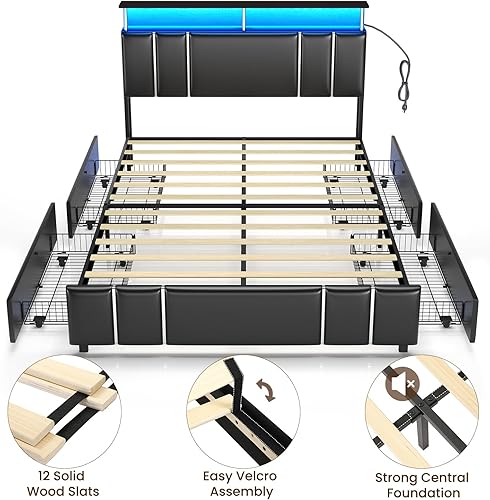 12 Solid Wood Slats

Easy Velcro Assembly

Strong Central Foundation