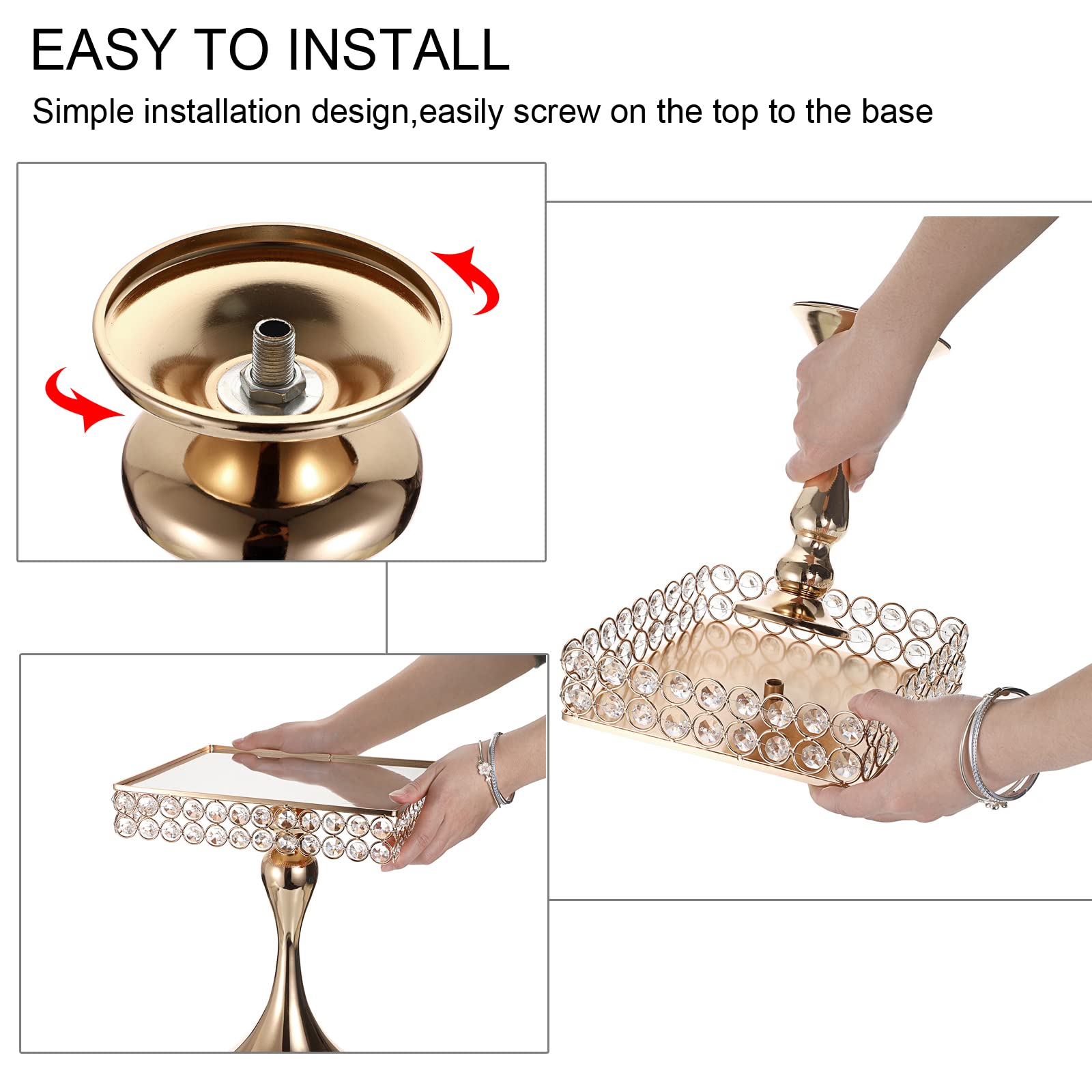 EASY TO INSTALL

Simple installation design,easily screw on the top to the base