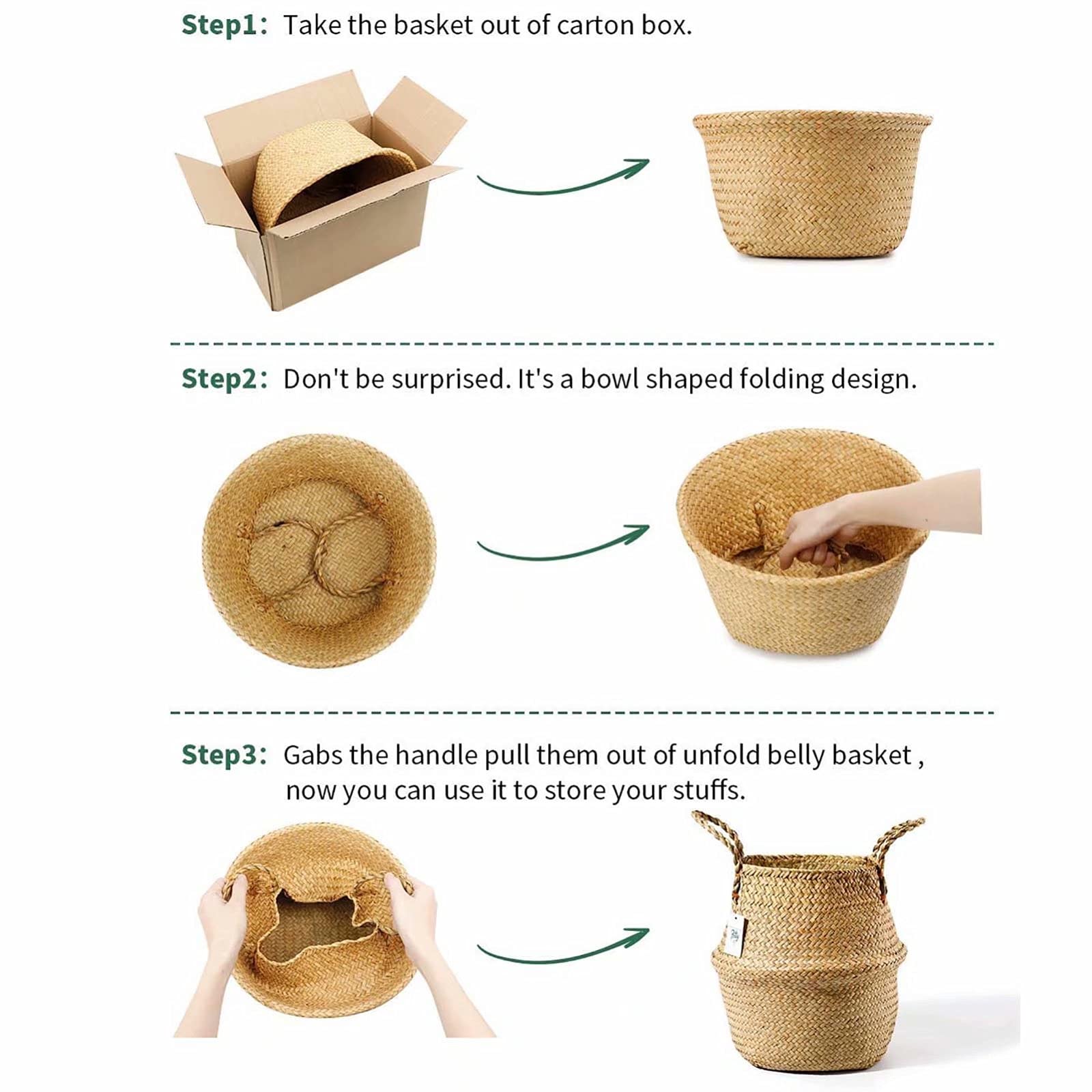 Step1: Take the basket out of carton box.

Step2: Don't be surprised. It's a bowl shaped folding design.

Step3: Gabs the handle pull them out of unfold belly basket , now you can use it to store your stuffs.