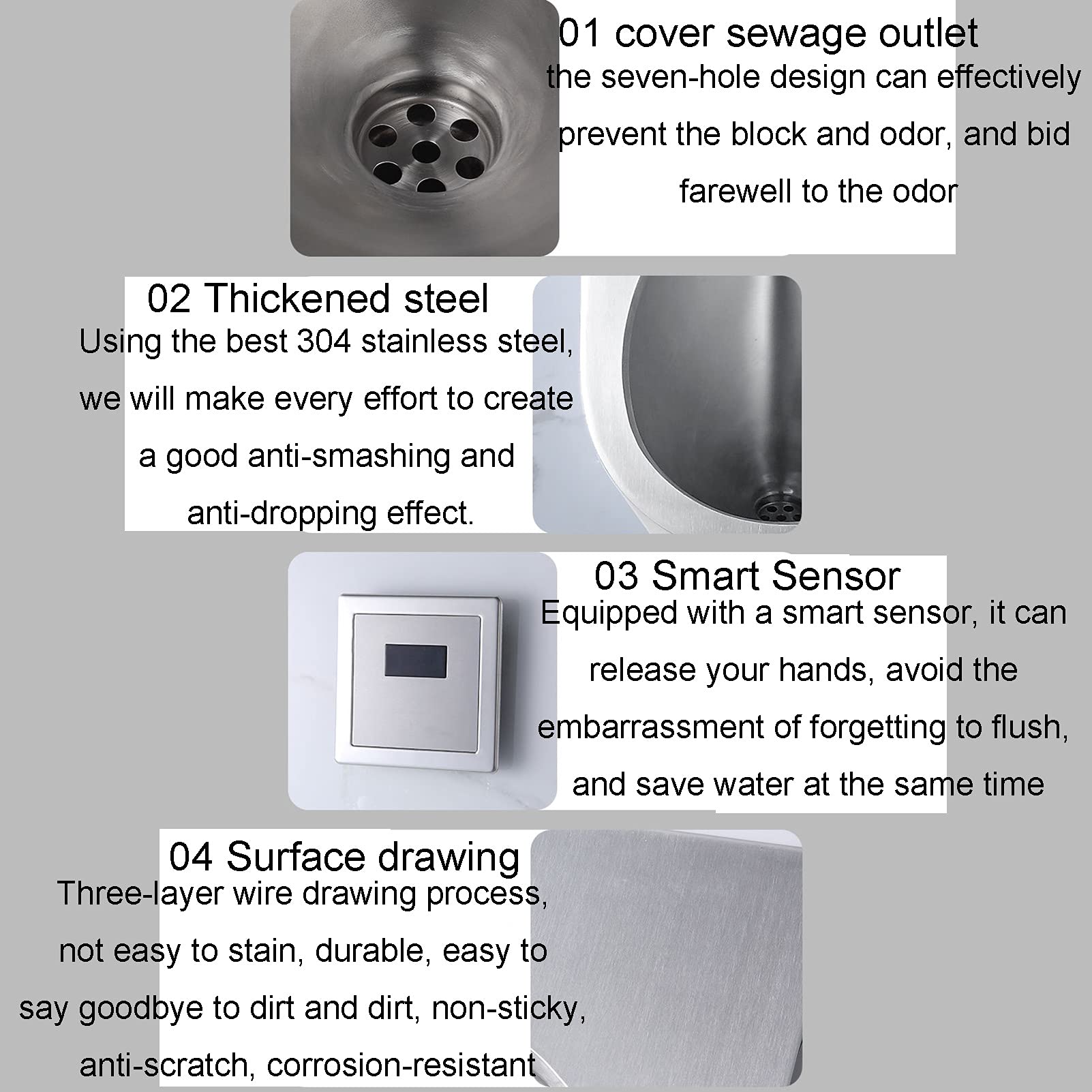 01 cover sewage outlet
the seven-hole design can effectively prevent the block and odor, and bid farewell to the odor

02 Thickened steel
Using the best 304 stainless steel, we will make every effort to create a good anti-smashing and anti-dropping effect.

03 Smart Sensor
Equipped with a smart sensor, it can release your hands, avoid the embarrassment of forgetting to flush, and save water at the same time

04 Surface drawing
Three-layer wire drawing process, not easy to stain, durable, easy to say goodbye to dirt and dirt, non-sticky, anti-scratch, corrosion-resistant