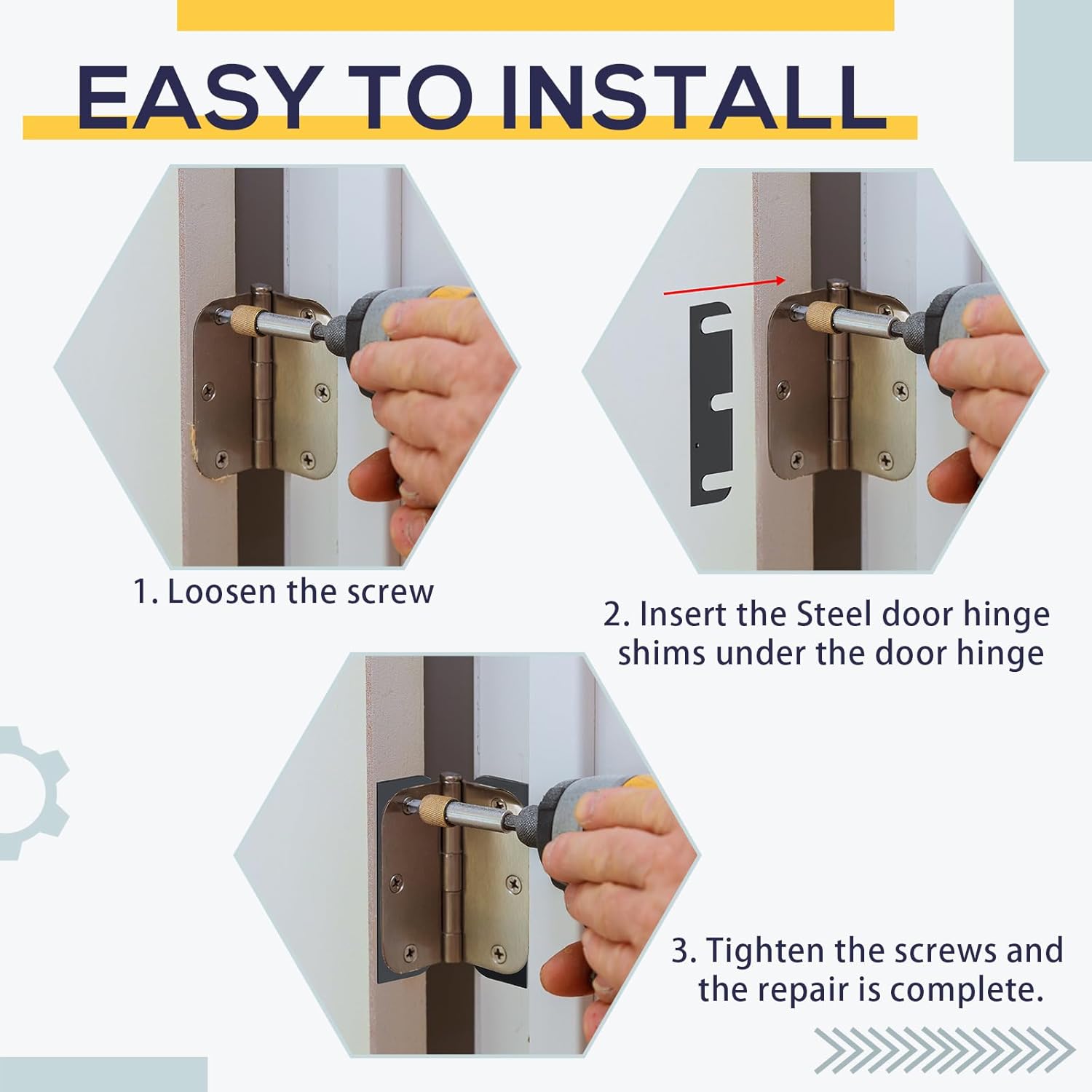 EASY TO INSTALL

1. Loosen the screw

2. Insert the Steel door hinge shims under the door hinge

3. Tighten the screws and the repair is complete.