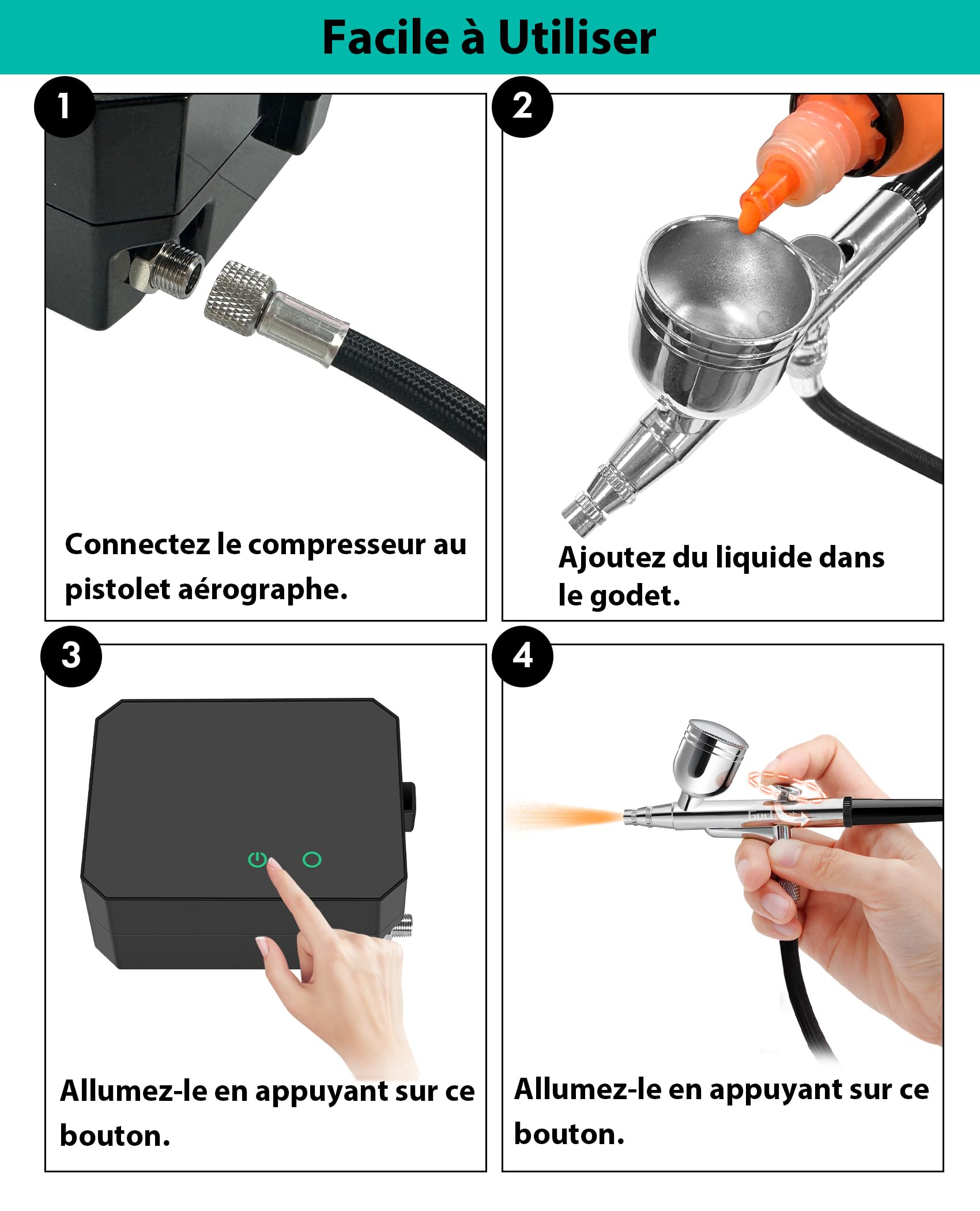 Facile à Utiliser

1

Connectez le compresseur au pistolet aérographe.

2

Ajoutez du liquide dans le godet.

3

Allumez-le en appuyant sur ce bouton.

4

Allumez-le en appuyant sur ce bouton.