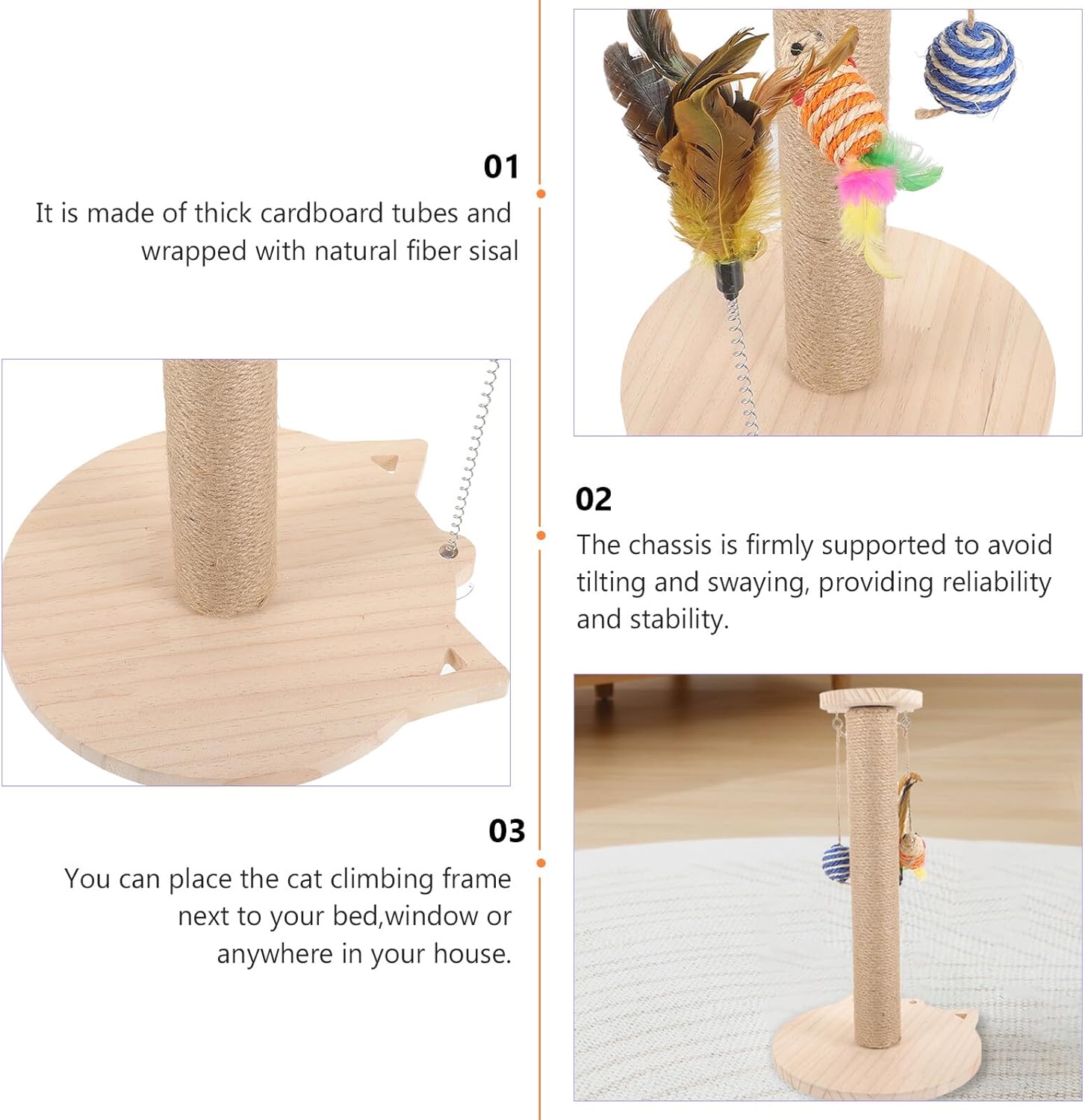 01

It is made of thick cardboard tubes and wrapped with natural fiber sisal

02

The chassis is firmly supported to avoid tilting and swaying, providing reliability and stability.

03

You can place the cat climbing frame next to your bed,window or anywhere in your house.