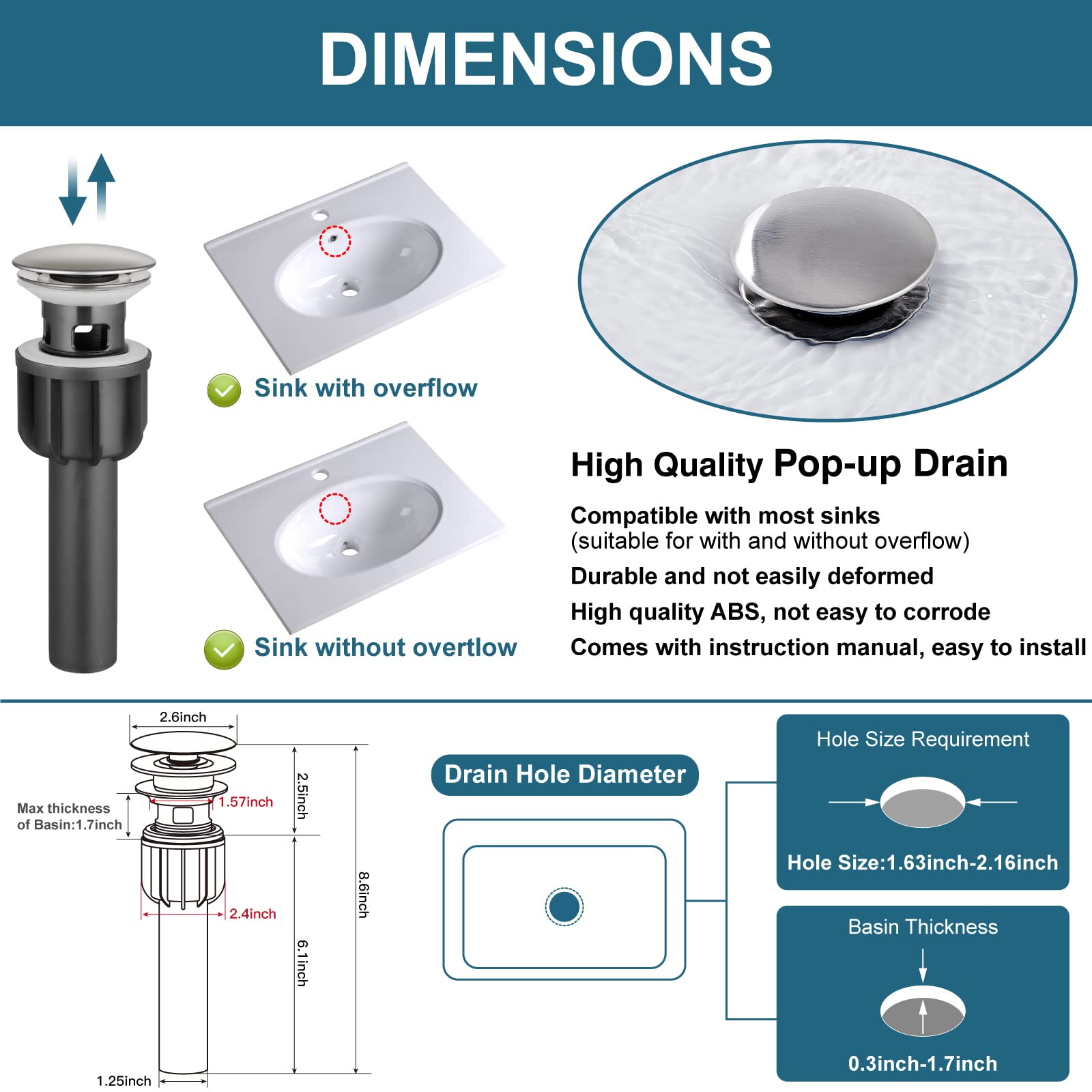 DIMENSIONS

Sink with overflow

Sink without overtlow

High Quality Pop-up Drain

Compatible with most sinks
(suitable for with and without overflow)

Durable and not easily deformed

High quality ABS, not easy to corrode

Comes with instruction manual, easy to install

2.6inch

Max thickness of Basin:1.7inch

1.57inch

2.5inch

2.4inch

8.6inch

6.1inch

1.25inch

Drain Hole Diameter

Hole Size Requirement

Hole Size:1.63inch-2.16inch

Basin Thickness

0.3inch-1.7inch