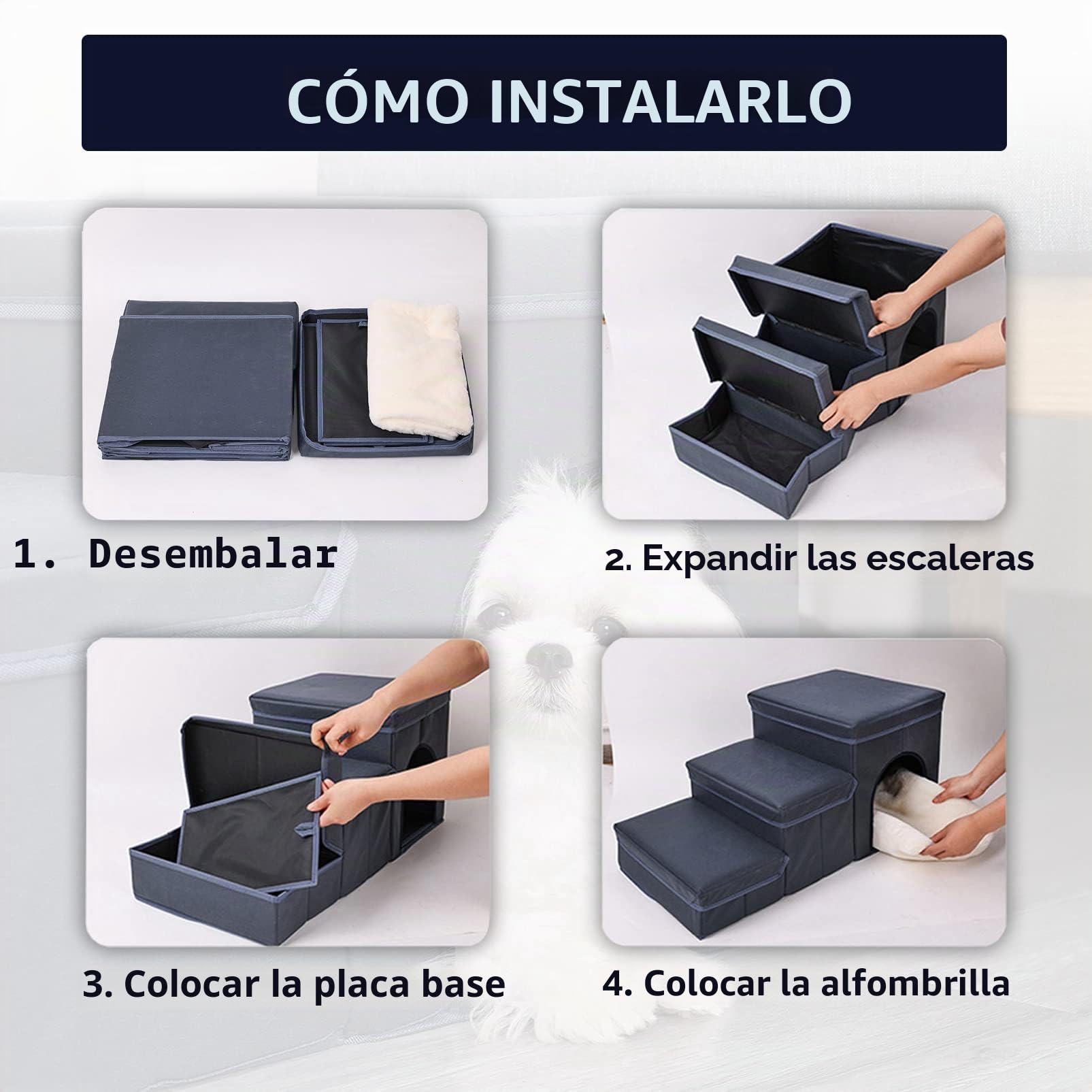 CÓMO INSTALARLO

1. Desembalar

2. Expandir las escaleras

3. Colocar la placa base

4. Colocar la alfombrilla