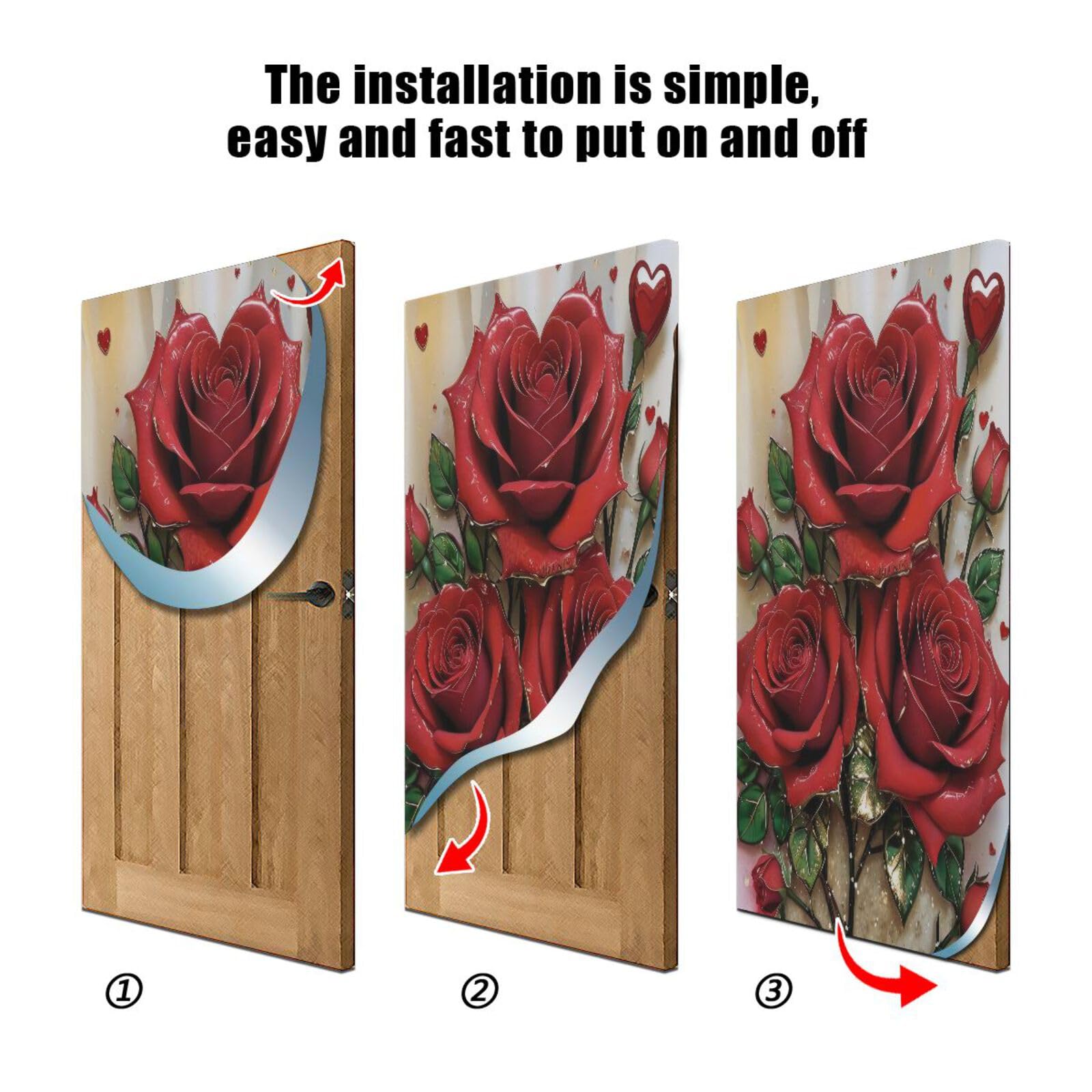 The installation is simple, easy and fast to put on and off

①

②

③