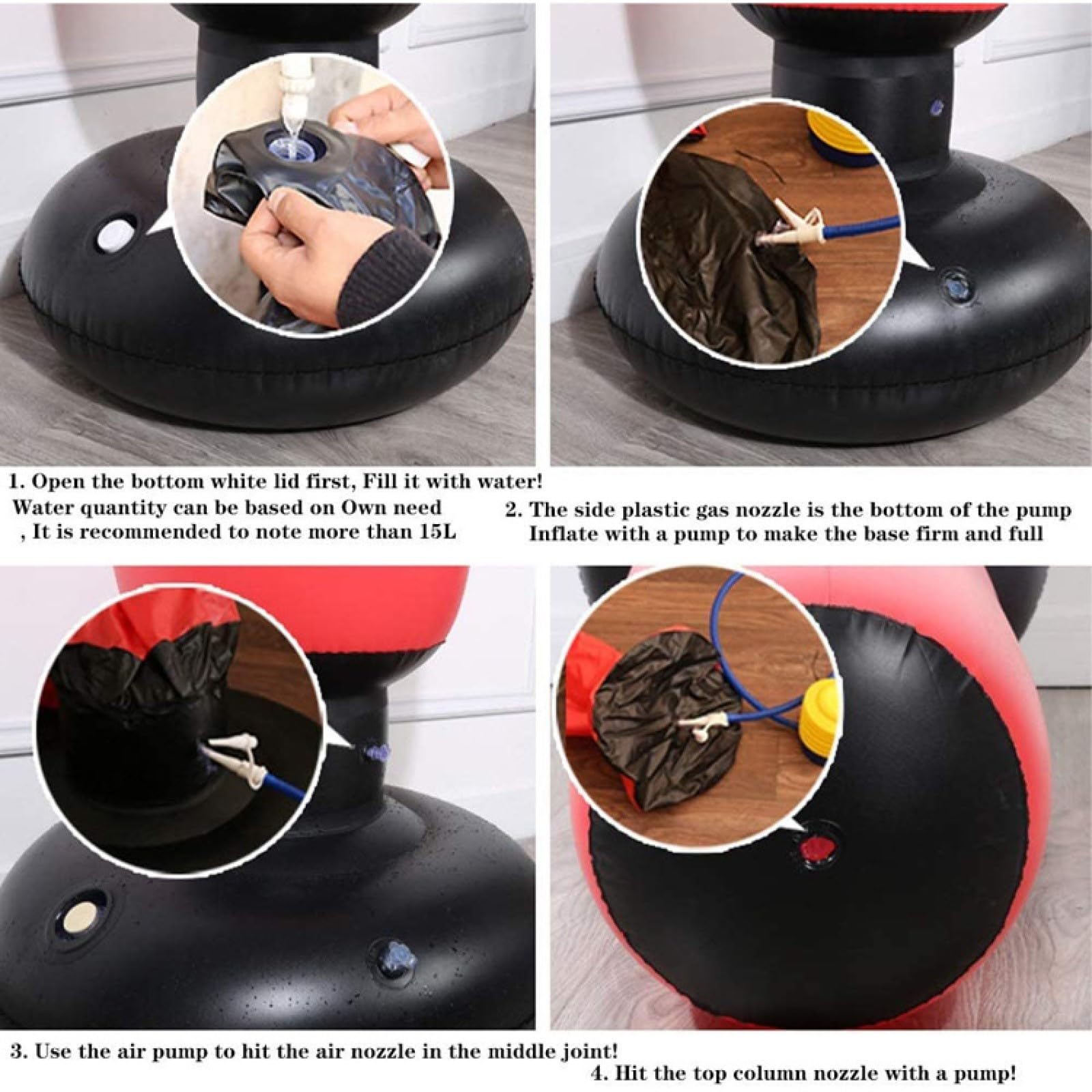 1. Open the bottom white lid first, Fill it with water!
Water quantity can be based on Own need
, It is recommended to note more than 15L

2. The side plastic gas nozzle is the bottom of the pump
Inflate with a pump to make the base firm and full

3. Use the air pump to hit the air nozzle in the middle joint!

4. Hit the top column nozzle with a pump!