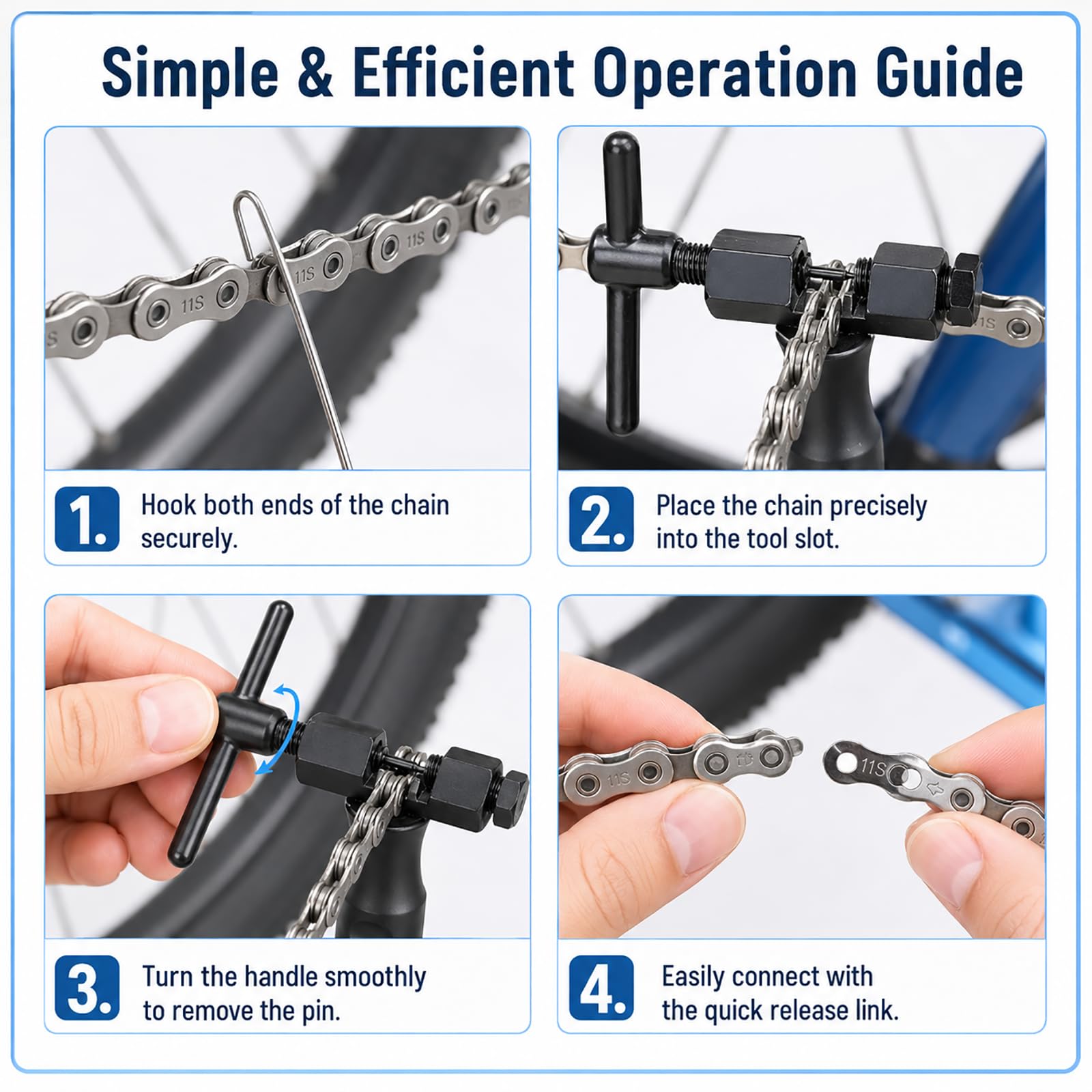 Simple & Efficient Operation Guide

11S 11S 11S

1. Hook both ends of the chain securely.

11S

2. Place the chain precisely into the tool slot.

3. Turn the handle smoothly to remove the pin.

11S 11S

4. Easily connect with the quick release link.