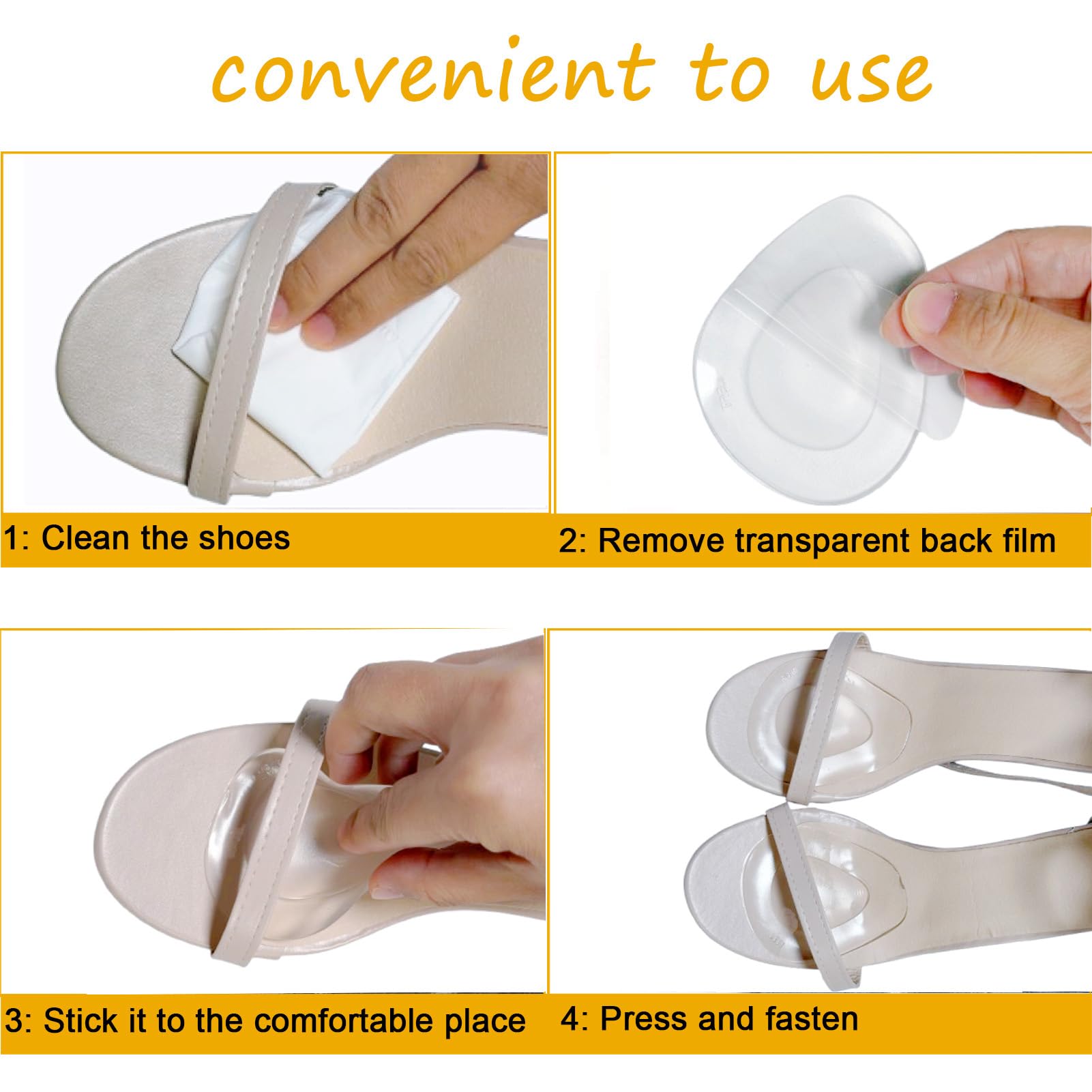 convenient to use

1: Clean the shoes

2: Remove transparent back film

3: Stick it to the comfortable place

4: Press and fasten