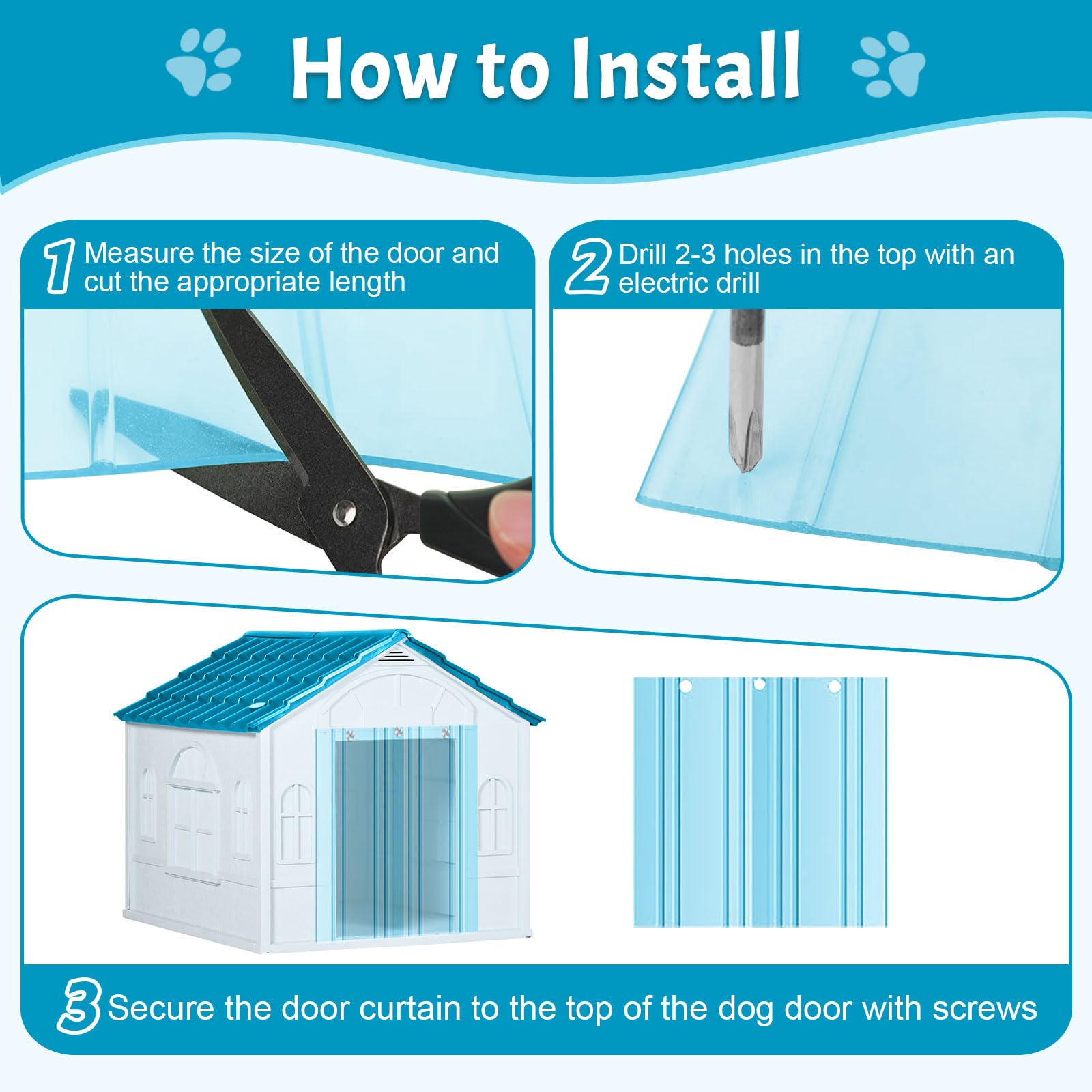 How to Install

1 Measure the size of the door and cut the appropriate length

2 Drill 2-3 holes in the top with an electric drill

3 Secure the door curtain to the top of the dog door with screws