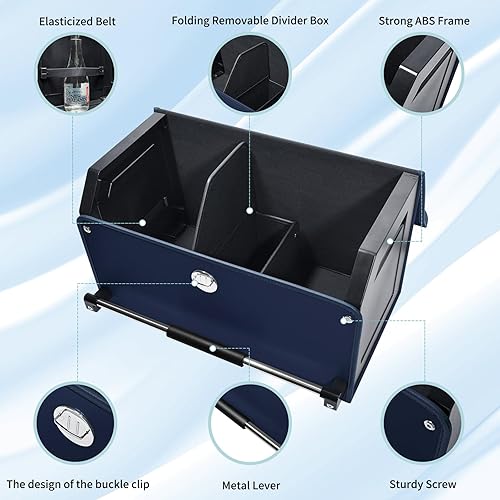 Elasticized Belt

Folding Removable Divider Box

Strong ABS Frame

The design of the buckle clip

Metal Lever

Sturdy Screw