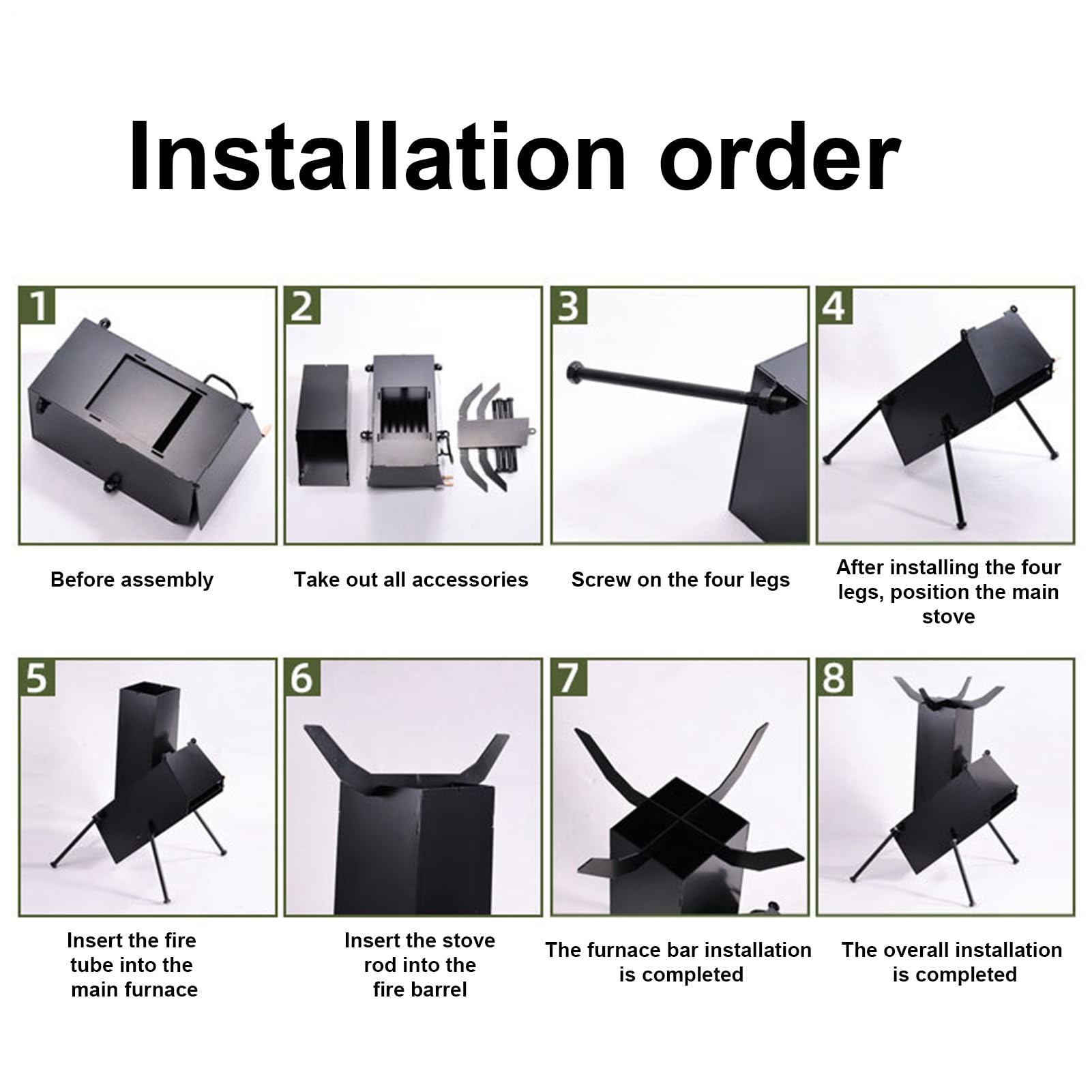 Installation order

1

Before assembly

2

Take out all accessories

3

Screw on the four legs

4

After installing the four legs, position the main stove

5

Insert the fire tube into the main furnace

6

Insert the stove rod into the fire barrel

7

The furnace bar installation is completed

8

The overall installation is completed