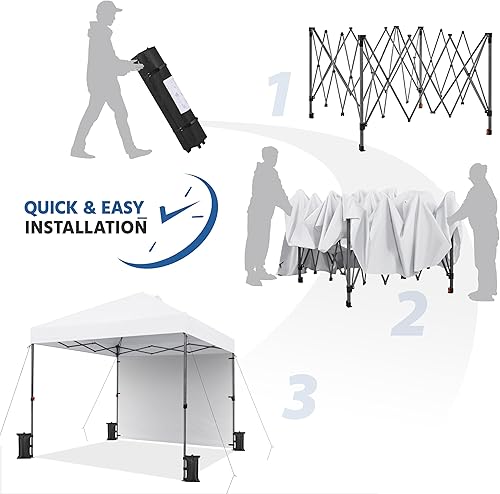 1

QUICK & EASY
INSTALLATION

2

3