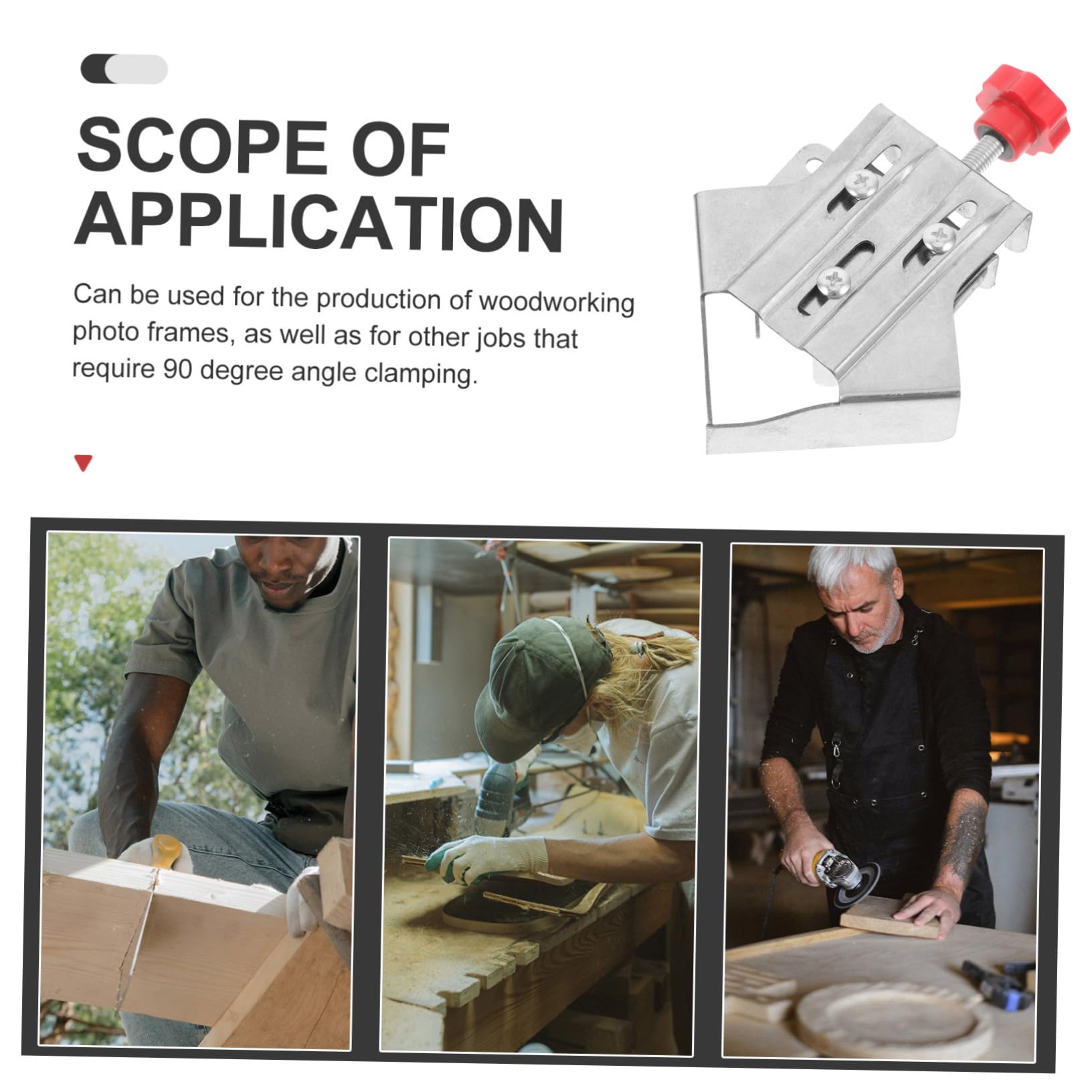 SCOPE OF APPLICATION

Can be used for the production of woodworking photo frames, as well as for other jobs that require 90 degree angle clamping.