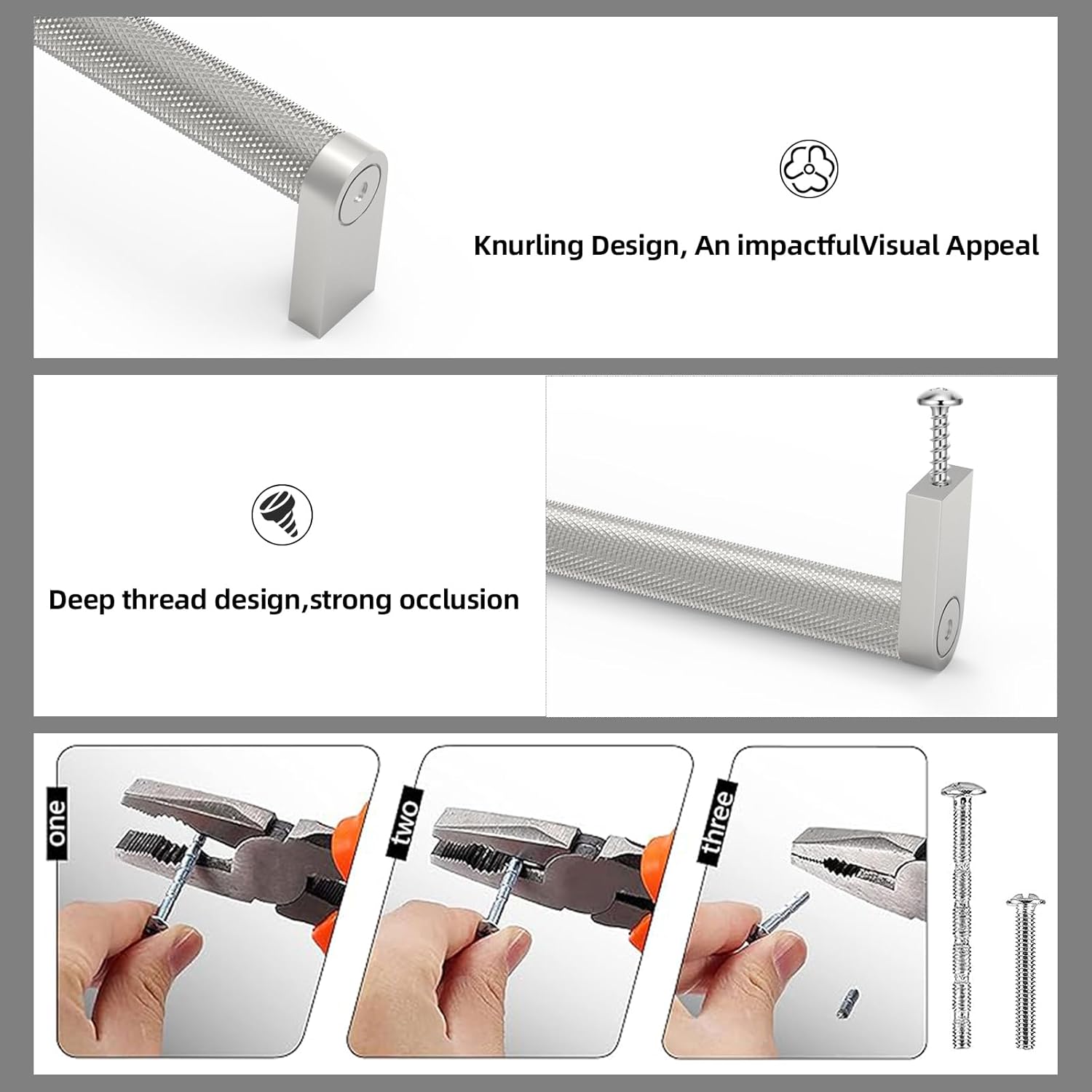 Knurling Design, An impactfulVisual Appeal

Deep thread design,strong occlusion

one

two

three