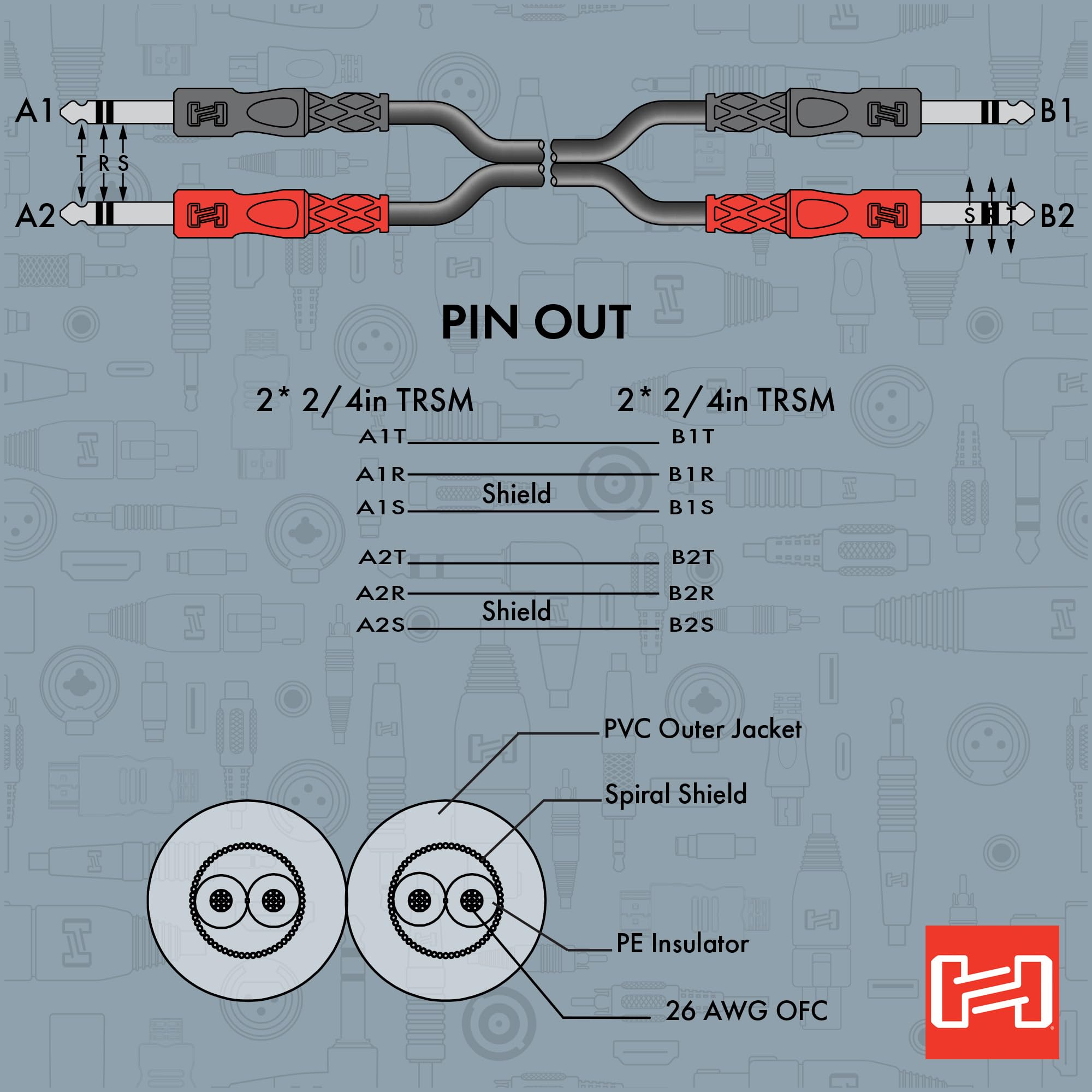 A1

T R S

A2

B1

S R T

B2

PIN OUT

2* 2/4in TRSM

2* 2/4in TRSM

A1T B1T

A1R B1R

Shield

A1S B1S

A2T B2T

A2R B2R

Shield

A2S B2S

PVC Outer Jacket

Spiral Shield

PE Insulator

26 AWG OFC