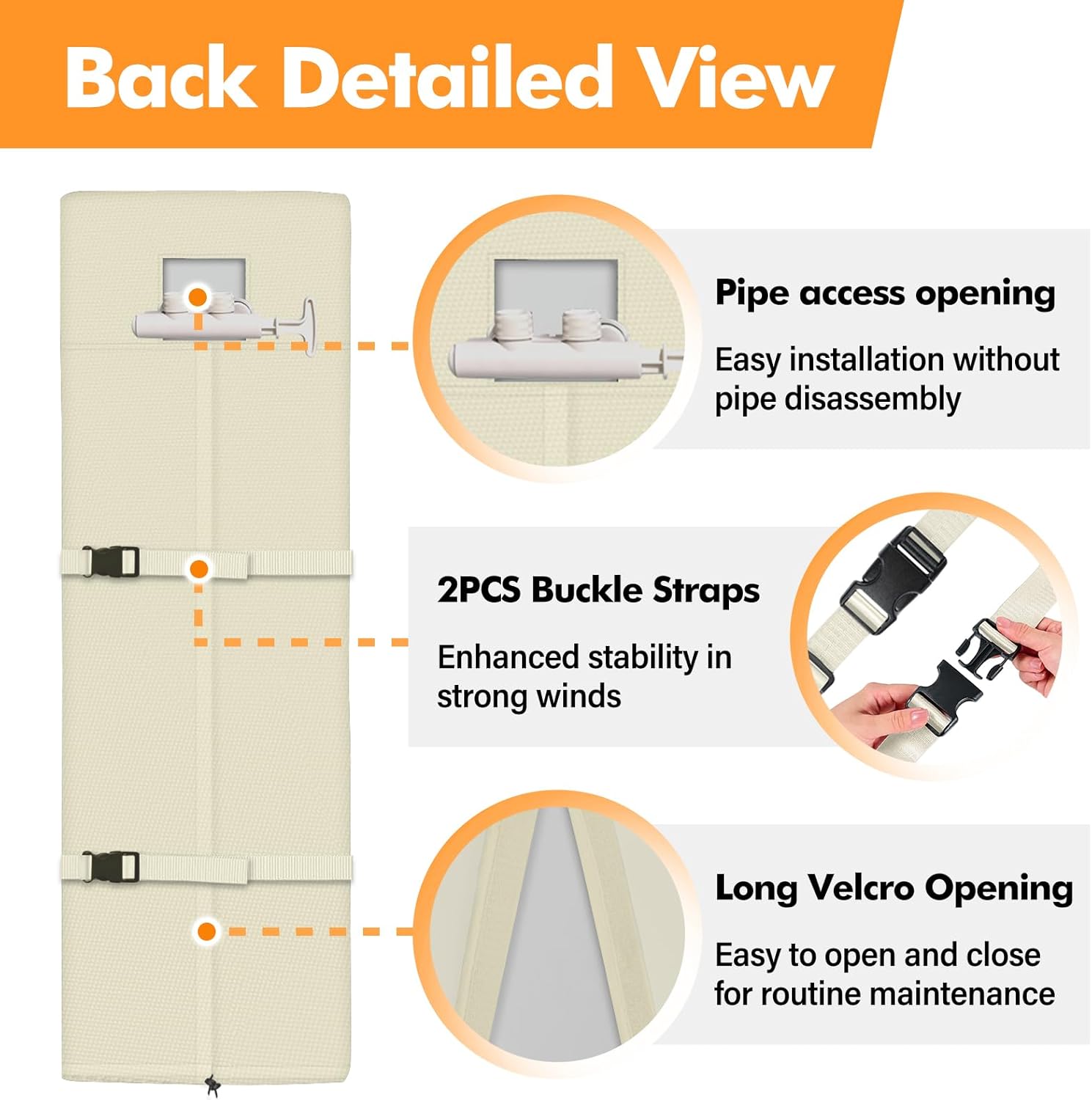 Back Detailed View

Pipe access opening

Easy installation without pipe disassembly

2PCS Buckle Straps

Enhanced stability in strong winds

Long Velcro Opening

Easy to open and close for routine maintenance