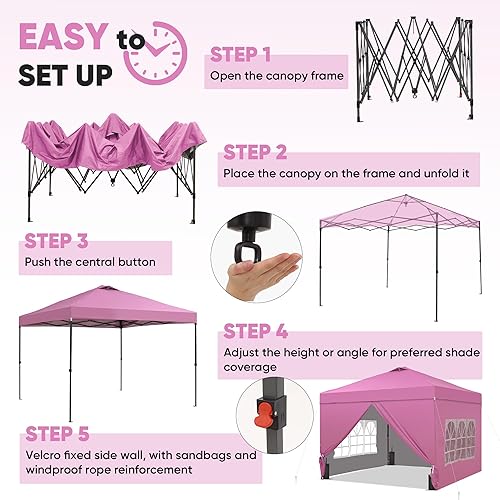 EASY to SET UP

STEP 1
Open the canopy frame

STEP 2
Place the canopy on the frame and unfold it

STEP 3
Push the central button

STEP 4
Adjust the height or angle for preferred shade coverage

STEP 5
Velcro fixed side wall, with sandbags and windproof rope reinforcement