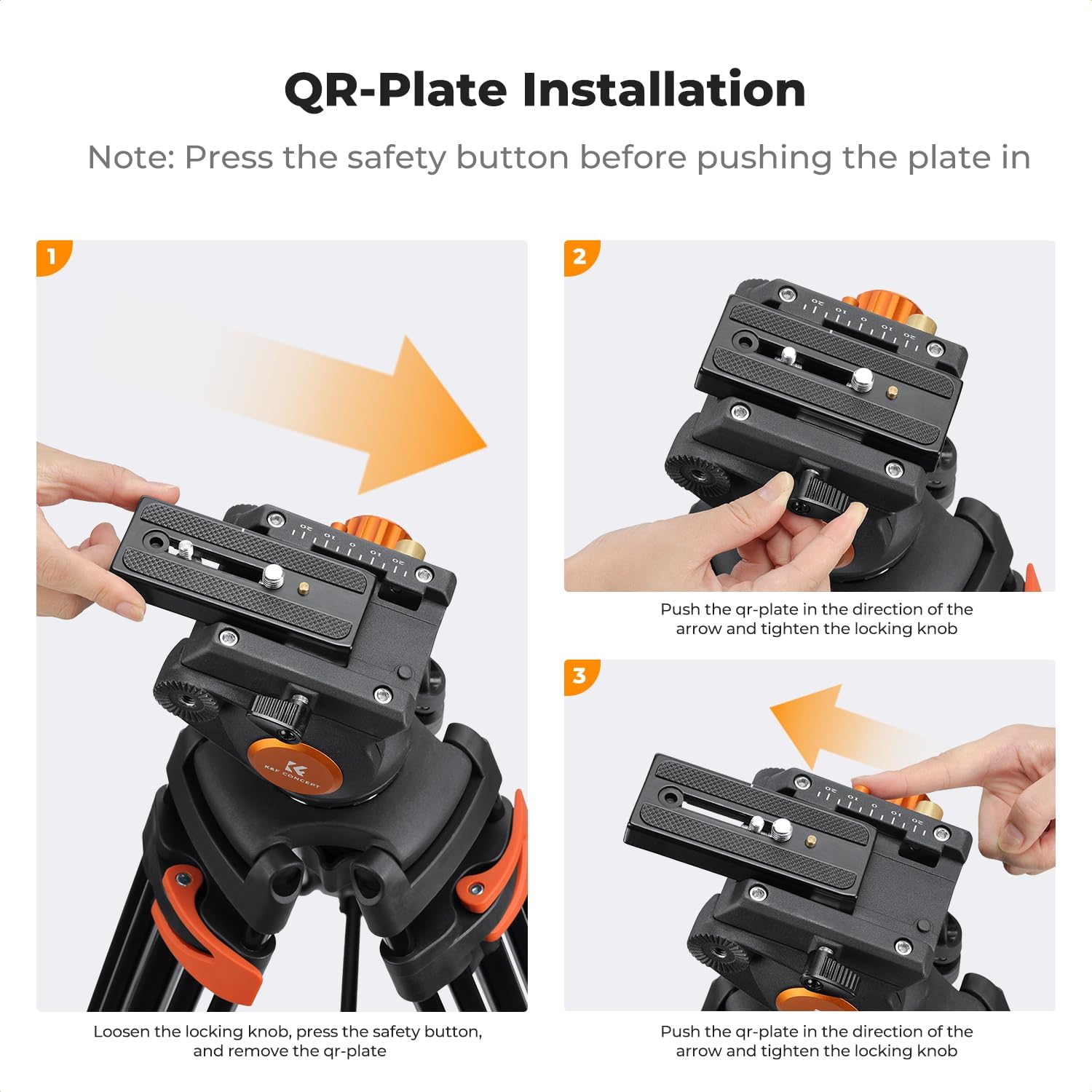 QR-Plate Installation

Note: Press the safety button before pushing the plate in

1

20 10 0 10 20

K&F CONCEPT

Loosen the locking knob, press the safety button, and remove the qr-plate

2

20 10 0 10 20

Push the qr-plate in the direction of the arrow and tighten the locking knob

3

20 10 0 10 20

Push the qr-plate in the direction of the arrow and tighten the locking knob