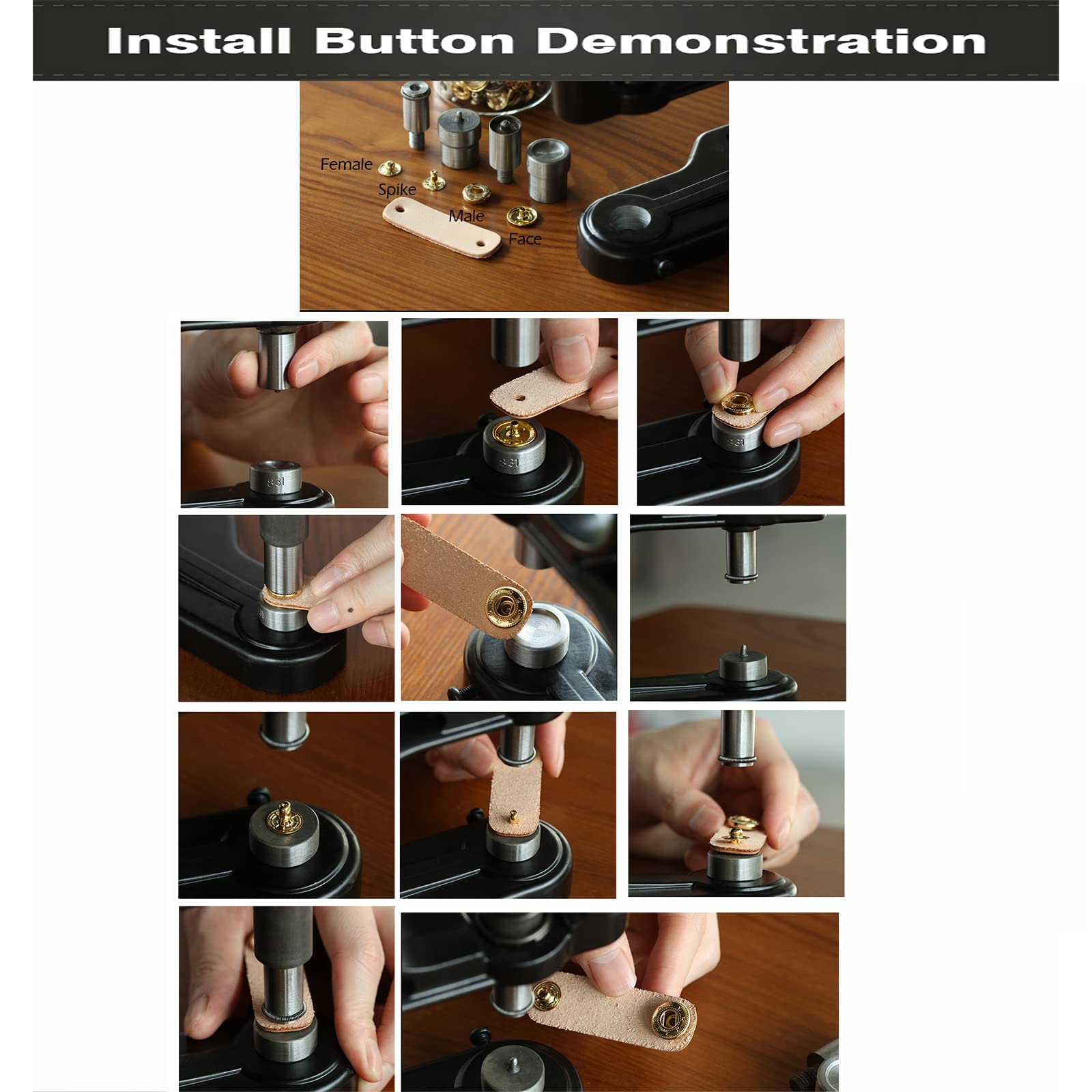 Install Button Demonstration

Female
Spike
Male
Face

831

831

831