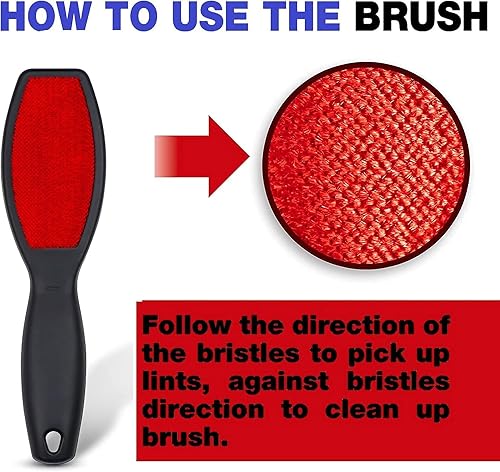 HOW TO USE THE BRUSH

Follow the direction of the bristles to pick up lints, against bristles direction to clean up brush.