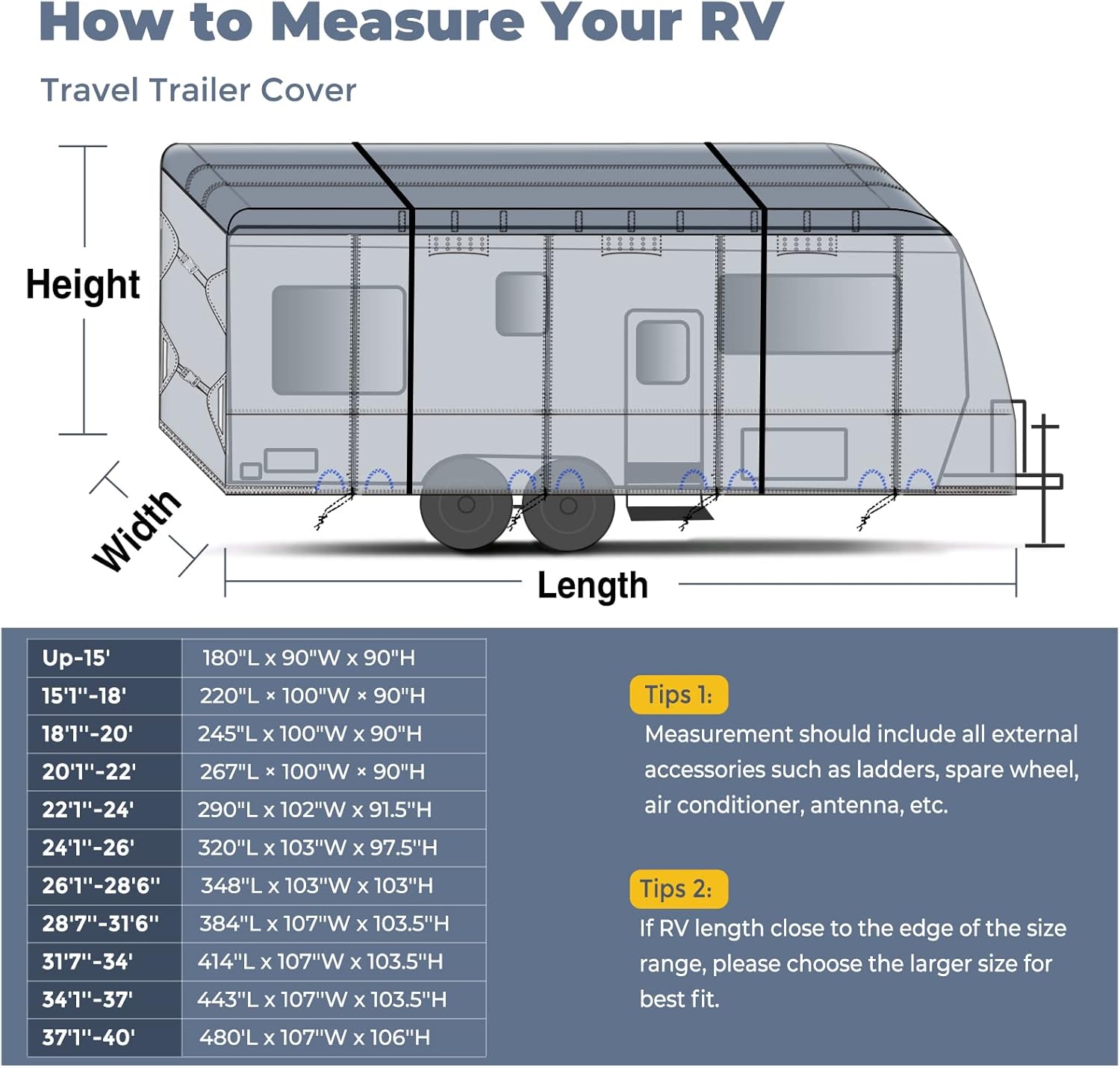 How to Measure Your RV

Travel Trailer Cover

Height

Width

Length

| Up-15' | 180"L x 90"W x 90"H |
|---|---|
| 15'1"-18' | 220"L × 100"W × 90"H |
| 18'1"-20' | 245"L x 100"W x 90"H |
| 20'1"-22' | 267"L × 100"W × 90"H |
| 22'1"-24' | 290"L x 102"W x 91.5"H |
| 24'1"-26' | 320"L x 103"W x 97.5"H |
| 26'1"-28'6" | 348"L x 103"W x 103"H |
| 28'7"-31'6" | 384"L x 107"W x 103.5"H |
| 31'7"-34' | 414"L x 107"W x 103.5"H |
| 34'1"-37' | 443"L x 107"W x 103.5"H |
| 37'1"-40' | 480'L x 107"W x 106"H |

Tips 1:
Measurement should include all external accessories such as ladders, spare wheel, air conditioner, antenna, etc.

Tips 2:
If RV length close to the edge of the size range, please choose the larger size for best fit.