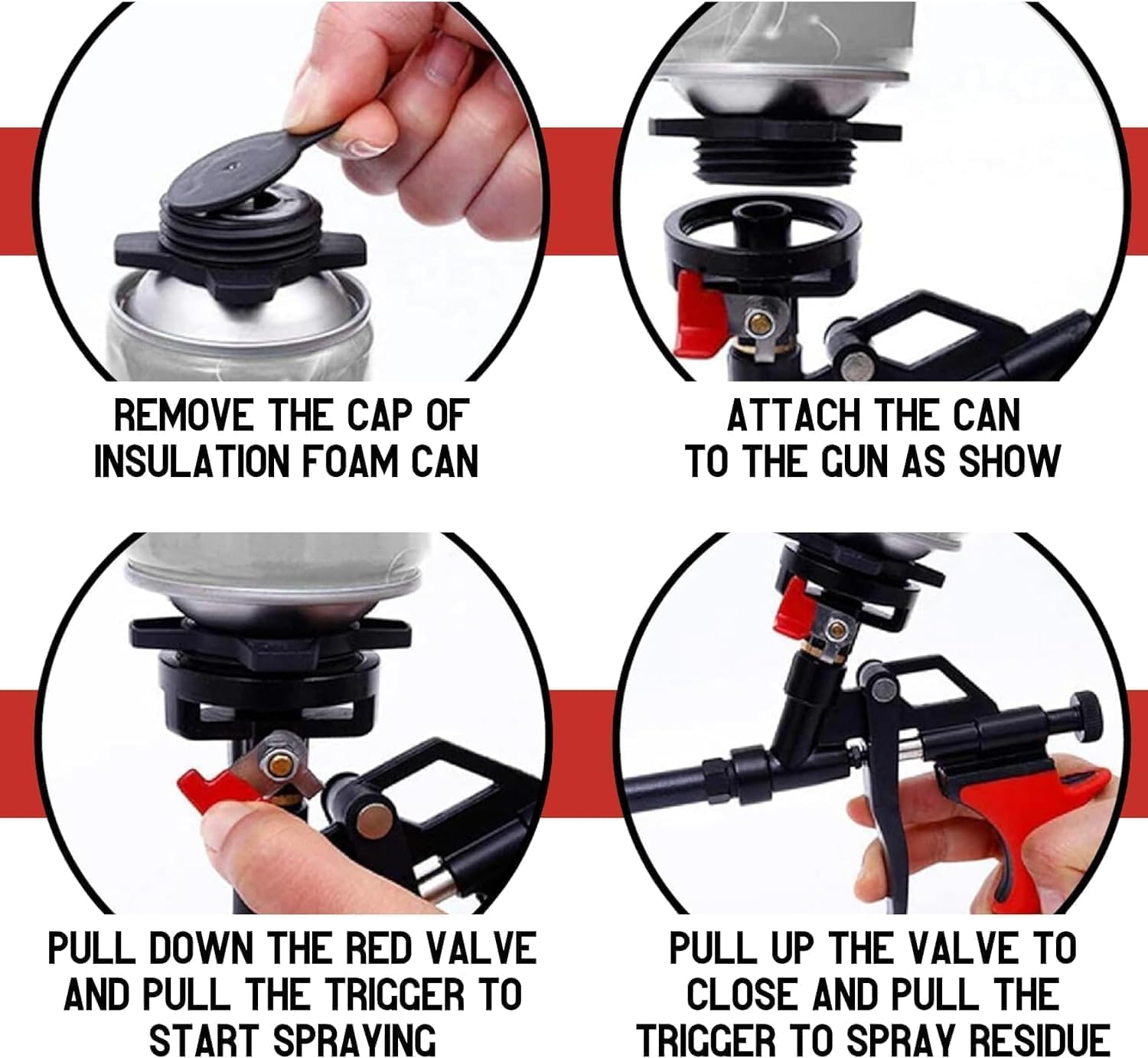 REMOVE THE CAP OF INSULATION FOAM CAN

ATTACH THE CAN TO THE GUN AS SHOW

PULL DOWN THE RED VALVE AND PULL THE TRIGGER TO START SPRAYING

PULL UP THE VALVE TO CLOSE AND PULL THE TRIGGER TO SPRAY RESIDUE