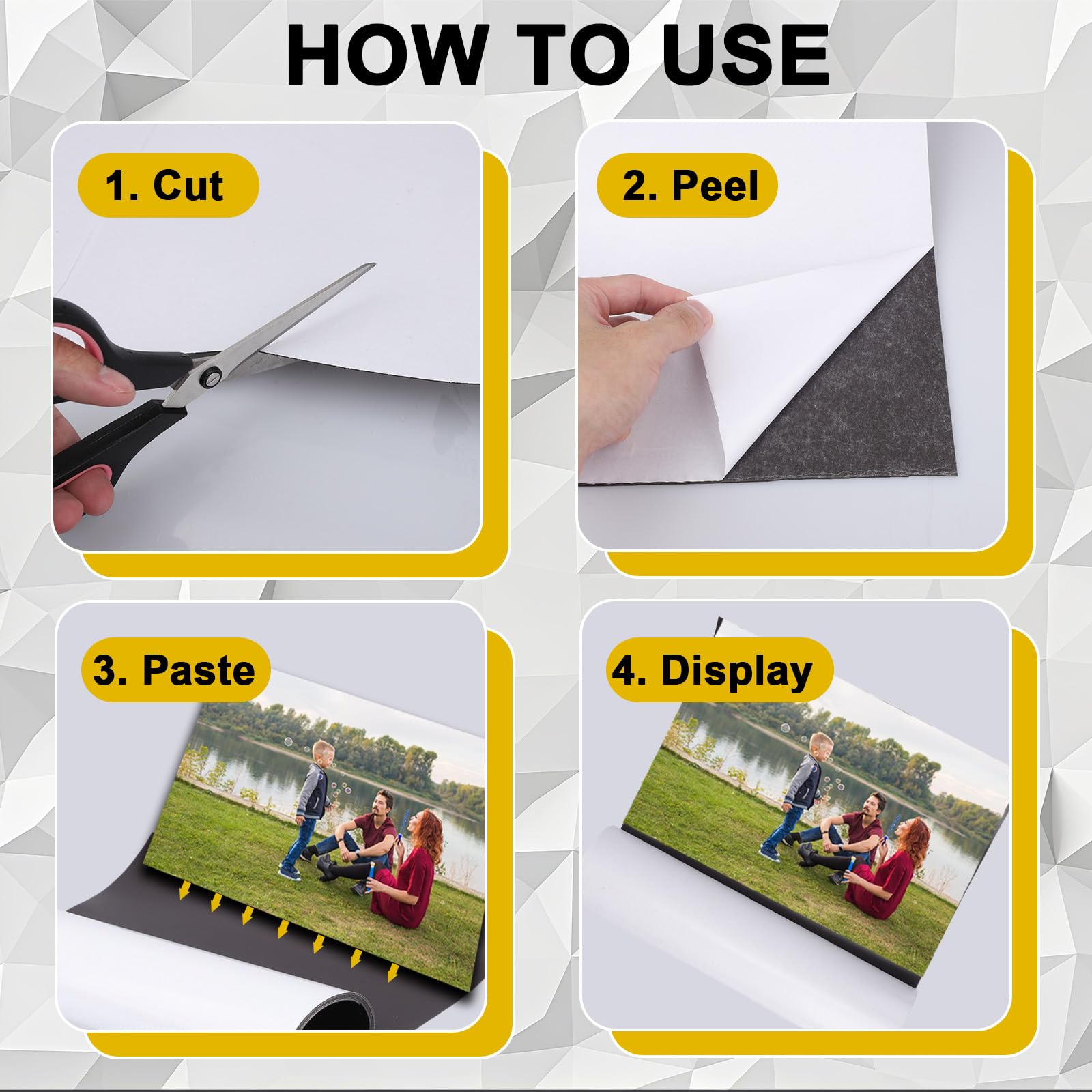 HOW TO USE

1. Cut

2. Peel

3. Paste

4. Display