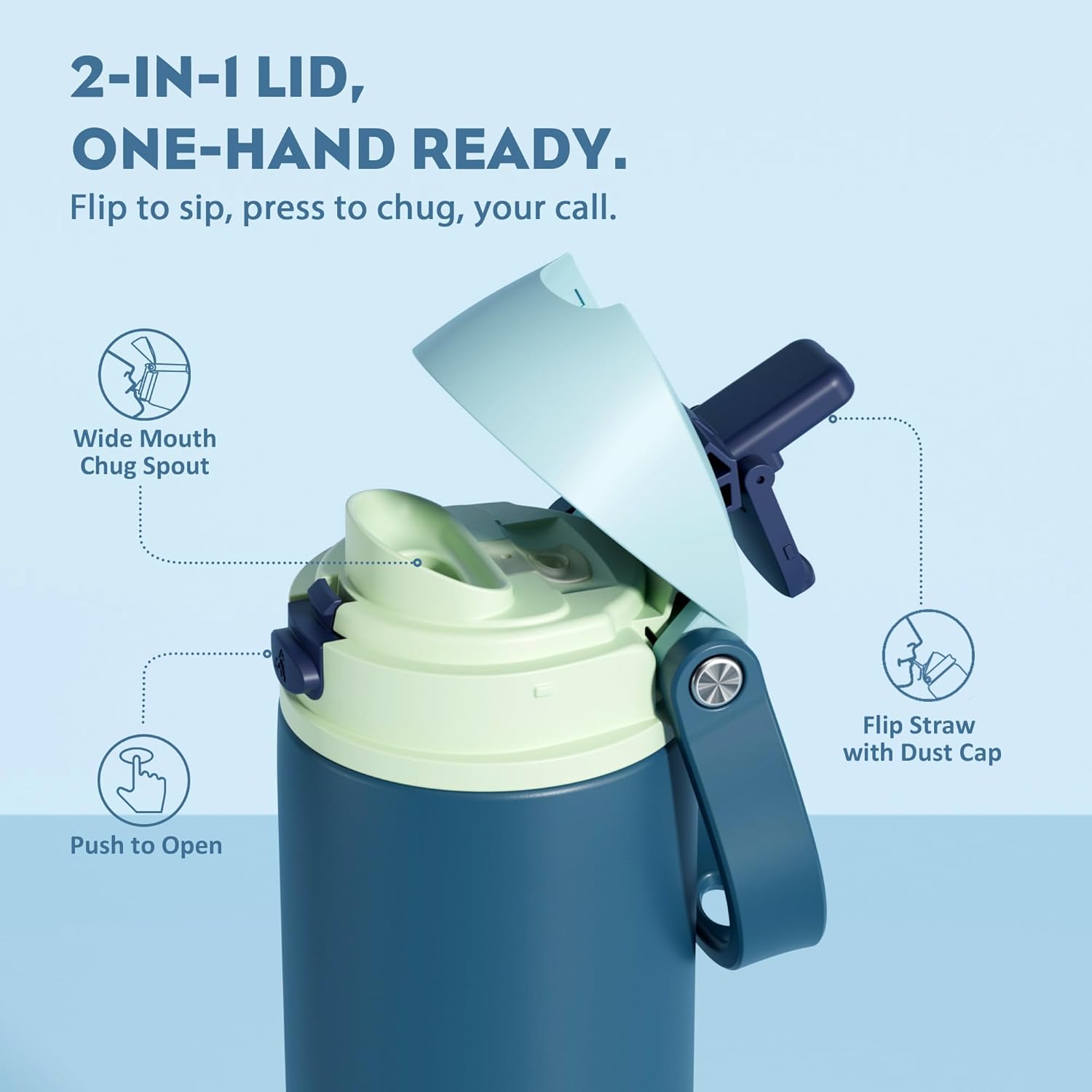 2-IN-1 LID,
ONE-HAND READY.
Flip to sip, press to chug, your call.

Wide Mouth Chug Spout

Push to Open

Flip Straw with Dust Cap